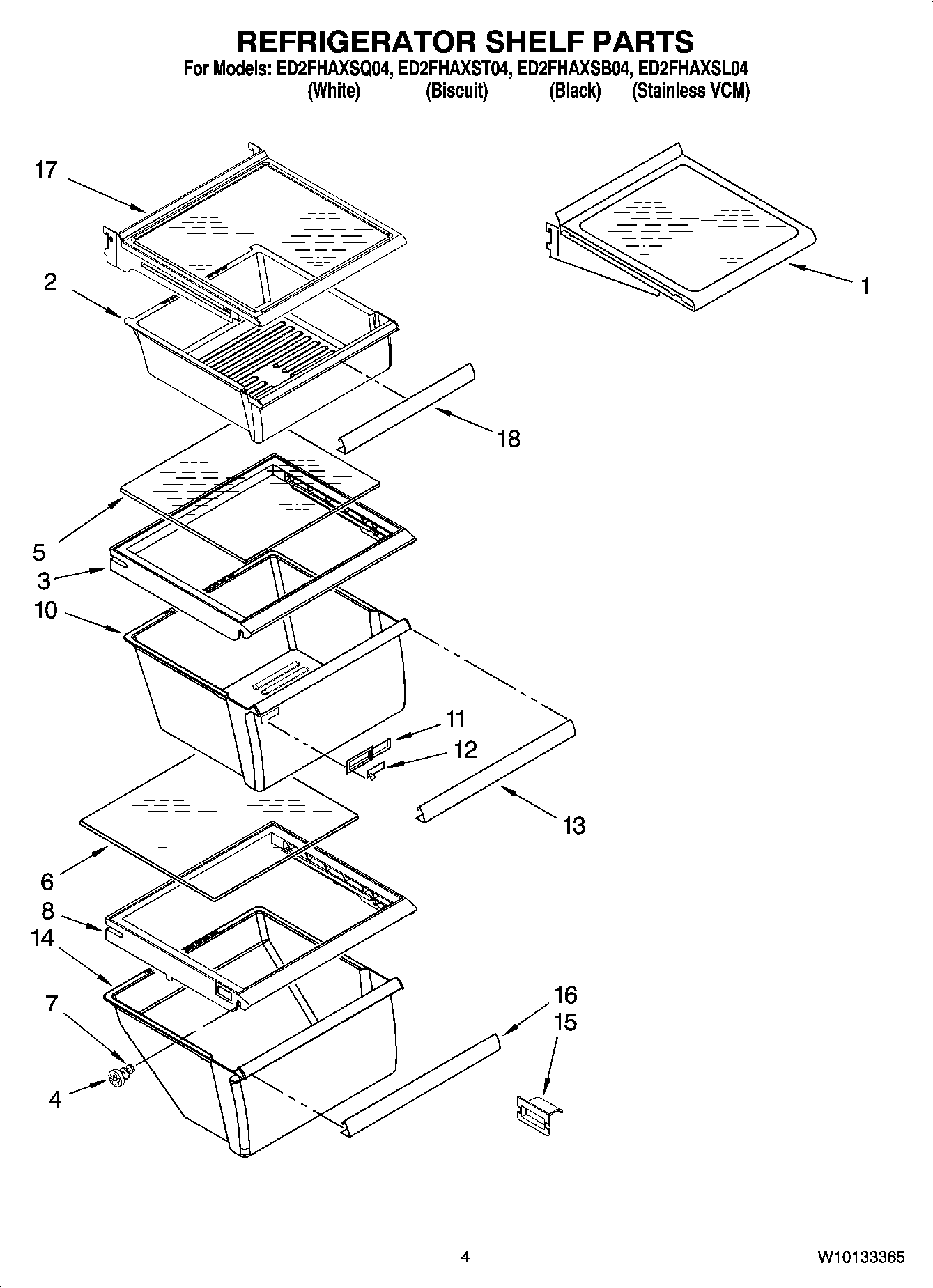 REFRIGERATOR SHELF PARTS
For Models: ED2FHAXSQ04, ED2FHAXST04, ED2FHAXSB04, ED2FHAXSL04
(White) (Biscuit) (Black) (Stainless VCM)

17
1
2
18
5
3
10
11
12
13
6
8
14
7
16
15
4

4
W10133365