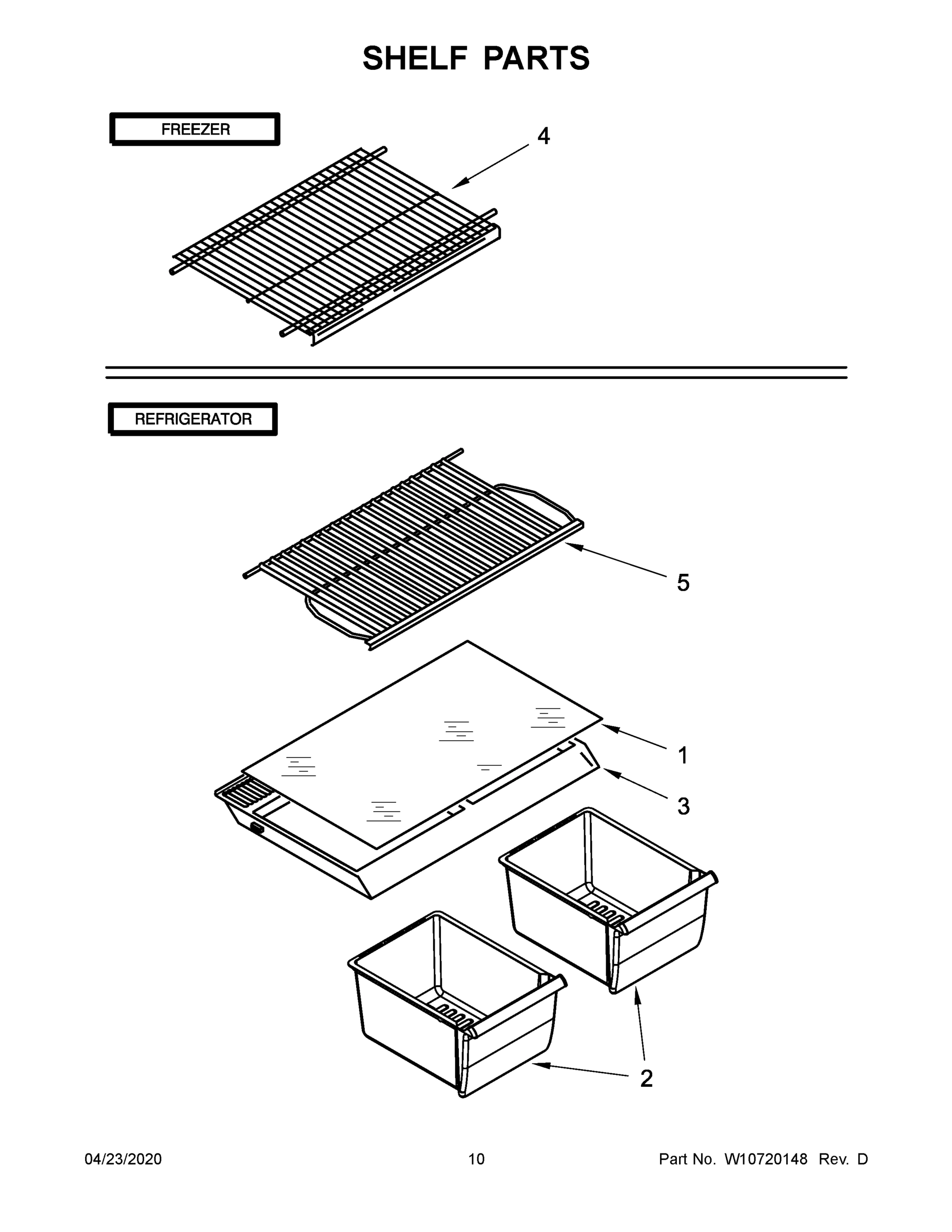 SHELF PARTS

FREEZER

4

REFRIGERATOR

5

1

3

2

04/23/2020

10

Part No. W10720148 Rev. D