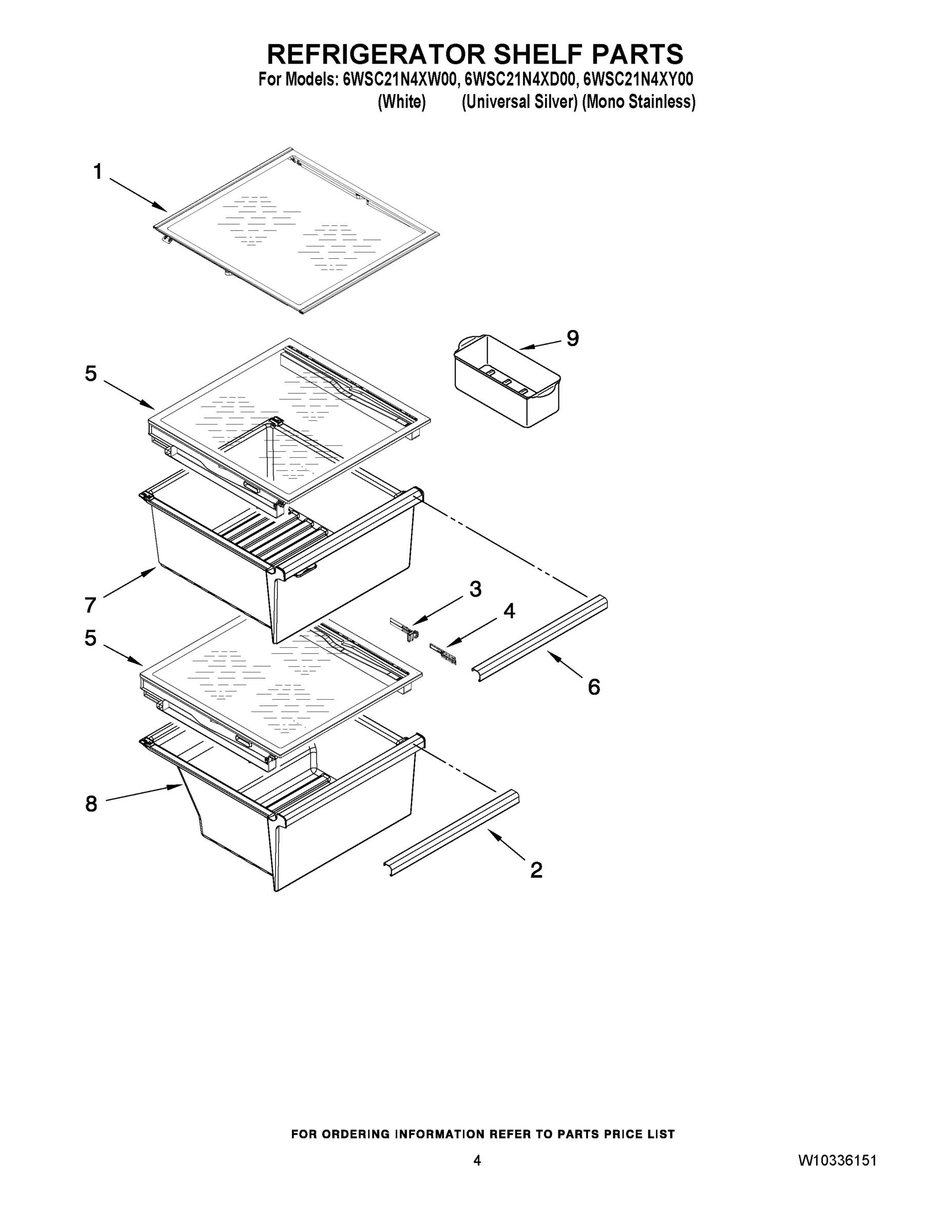 REFRIGERATOR SHELF PARTS

For Models: 6WSC21N4XW00, 6WSC21N4XD00, 6WSC21N4XY00
(White) (Universal Silver) (Mono Stainless)

1

9

5

7

3

4

5

6

8

2

FOR ORDERING INFORMATION REFER TO PARTS PRICE LIST

4

W10336151