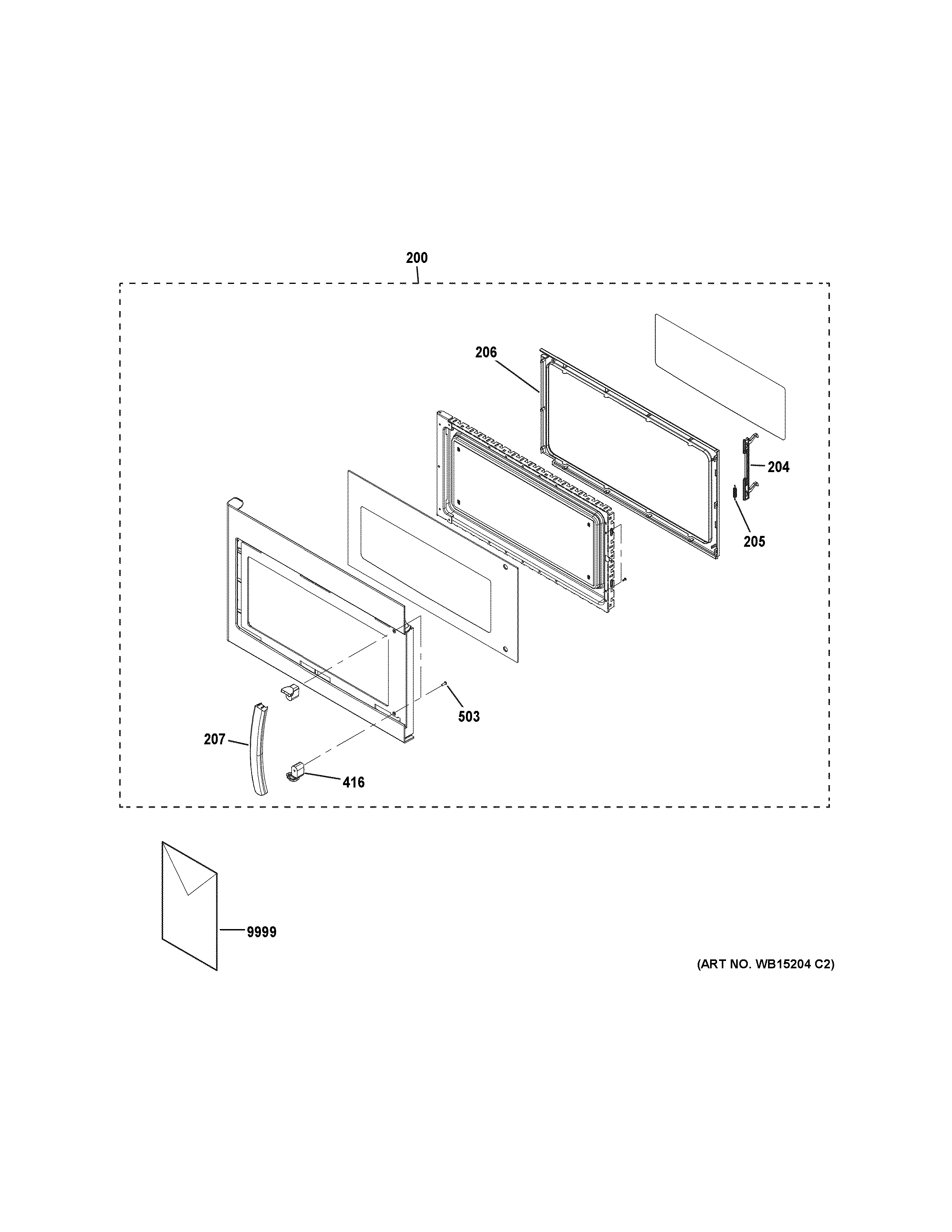 200

206

204

205

503

207

416

9999

(ART NO. WB15204 C2)