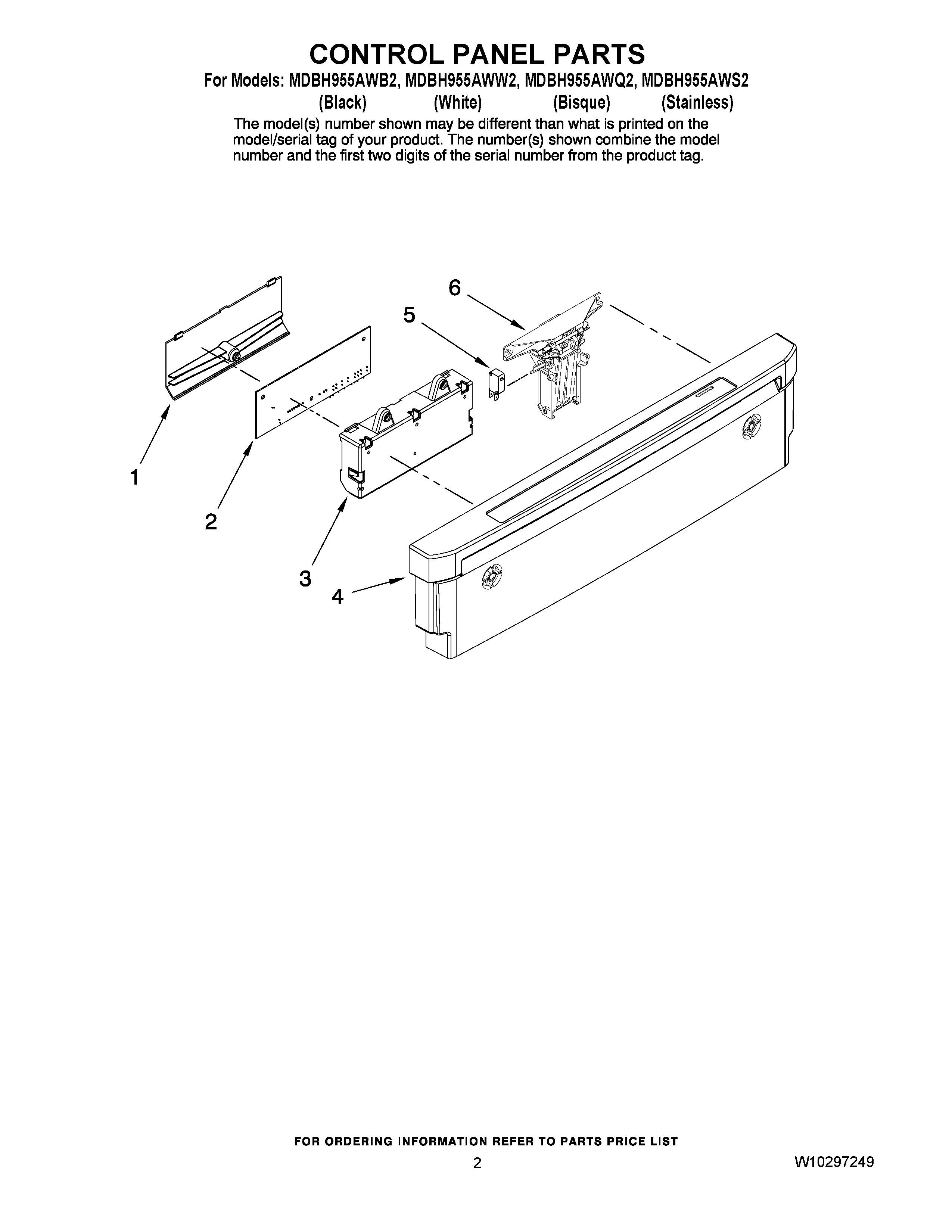 CONTROL PANEL PARTS

For Models: MDBH955AWB2, MDBH955AWW2, MDBH955AWQ2, MDBH955AWS2
(Black) (White) (Bisque) (Stainless)

The model(s) number shown may be different than what is printed on the model/serial tag of your product. The number(s) shown combine the model number and the first two digits of the serial number from the product tag.

6
5
1
2
3
4

FOR ORDERING INFORMATION REFER TO PARTS PRICE LIST

2

W10297249