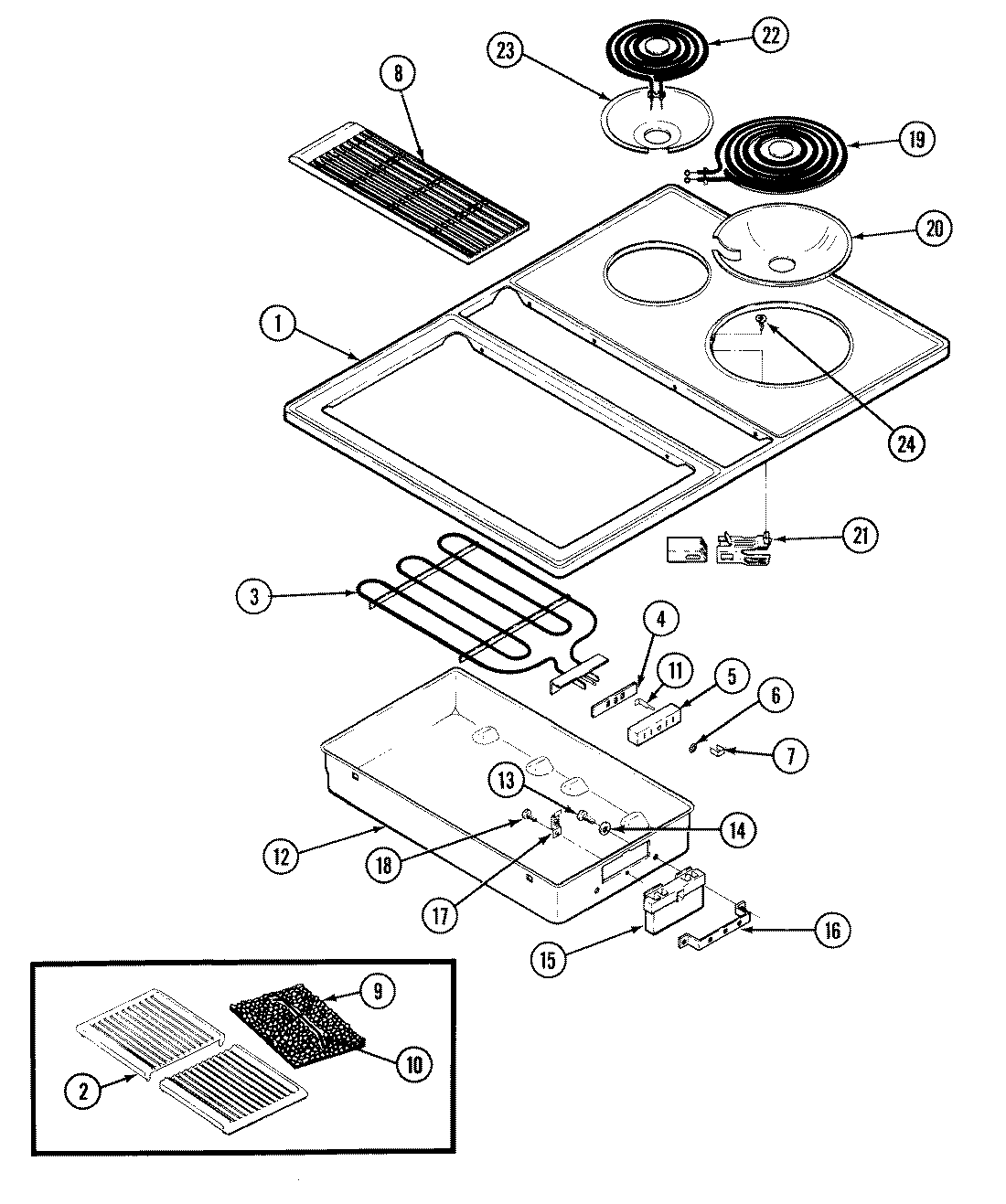 23
22
8
19
20
1
24
21
3
4
11
5
6
7
13
14
12
18
17
15
16
9
10
2