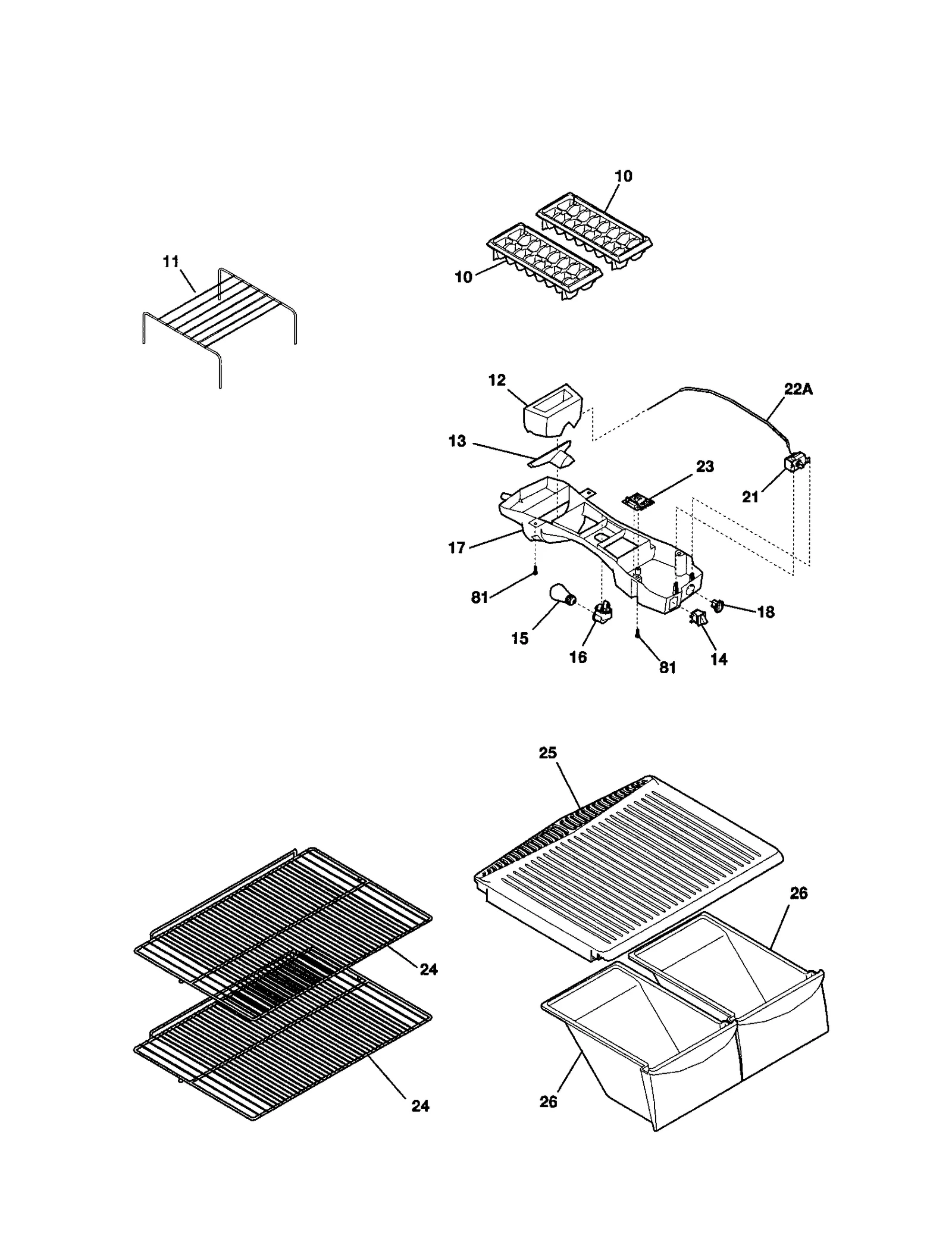 10

11

10

12

22A

13

23

21

17

81

18

15

16

81

14

25

26

24

24

26