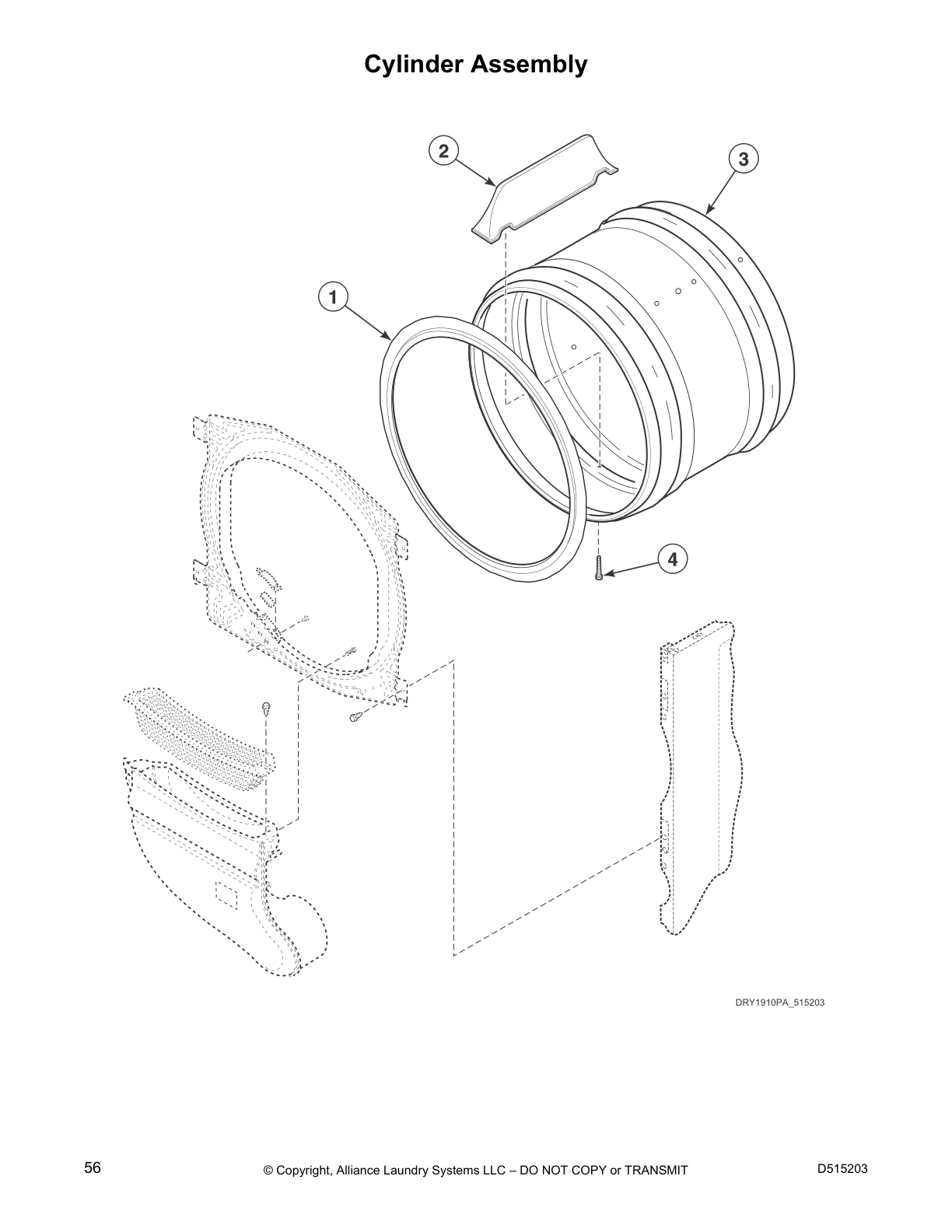 Cylinder Assembly

2

3

1

4

DRY1910PA_515203

56

© Copyright, Alliance Laundry Systems LLC – DO NOT COPY or TRANSMIT

D515203