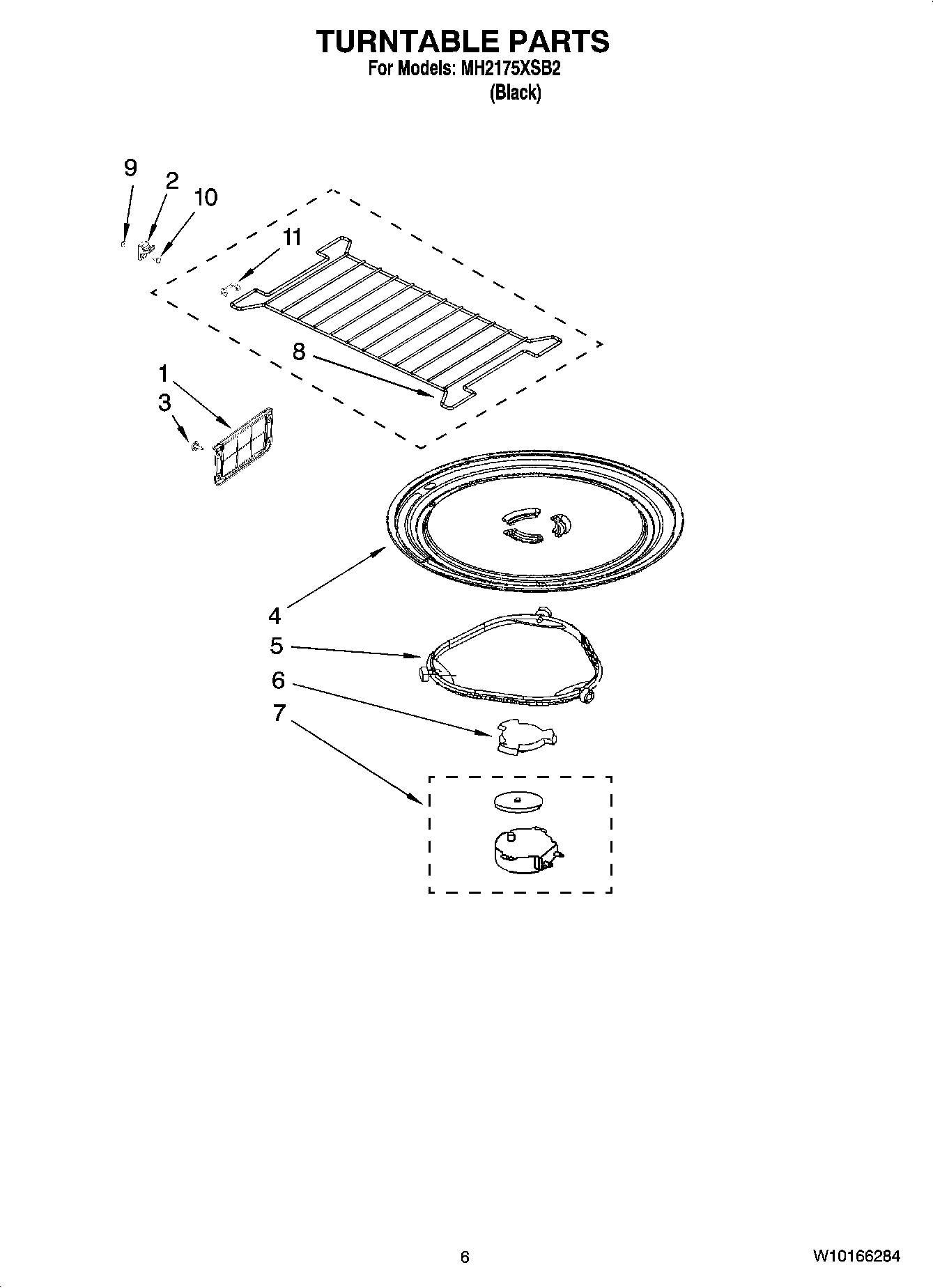 TURNTABLE PARTS
For Models: MH2175XSB2
(Black)

9
2
10
11
8
1
3
4
5
6
7

6

W10166284