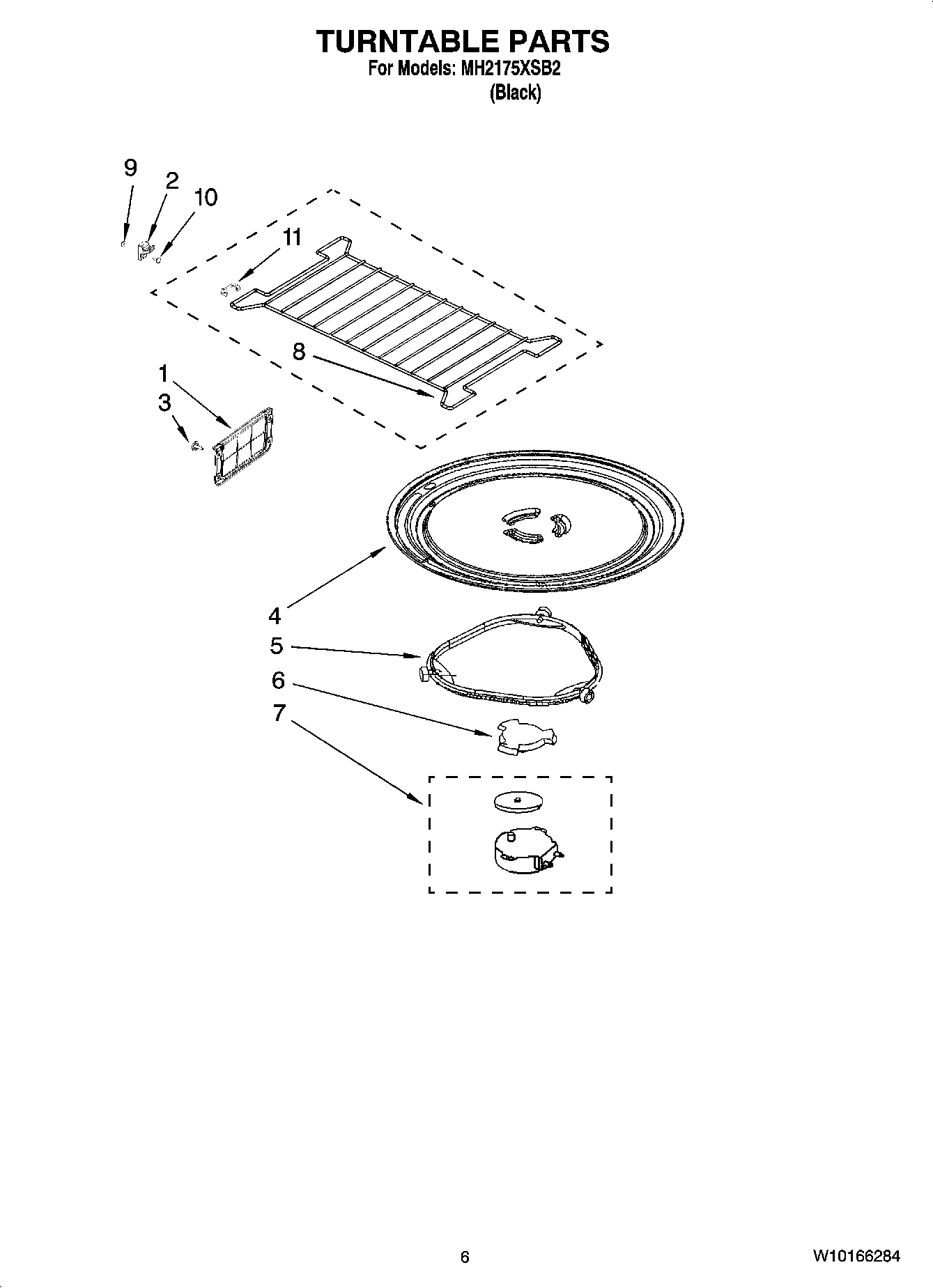 TURNTABLE PARTS
For Models: MH2175XSB2
(Black)

9
2
10
11
8
1
3
4
5
6
7

6

W10166284