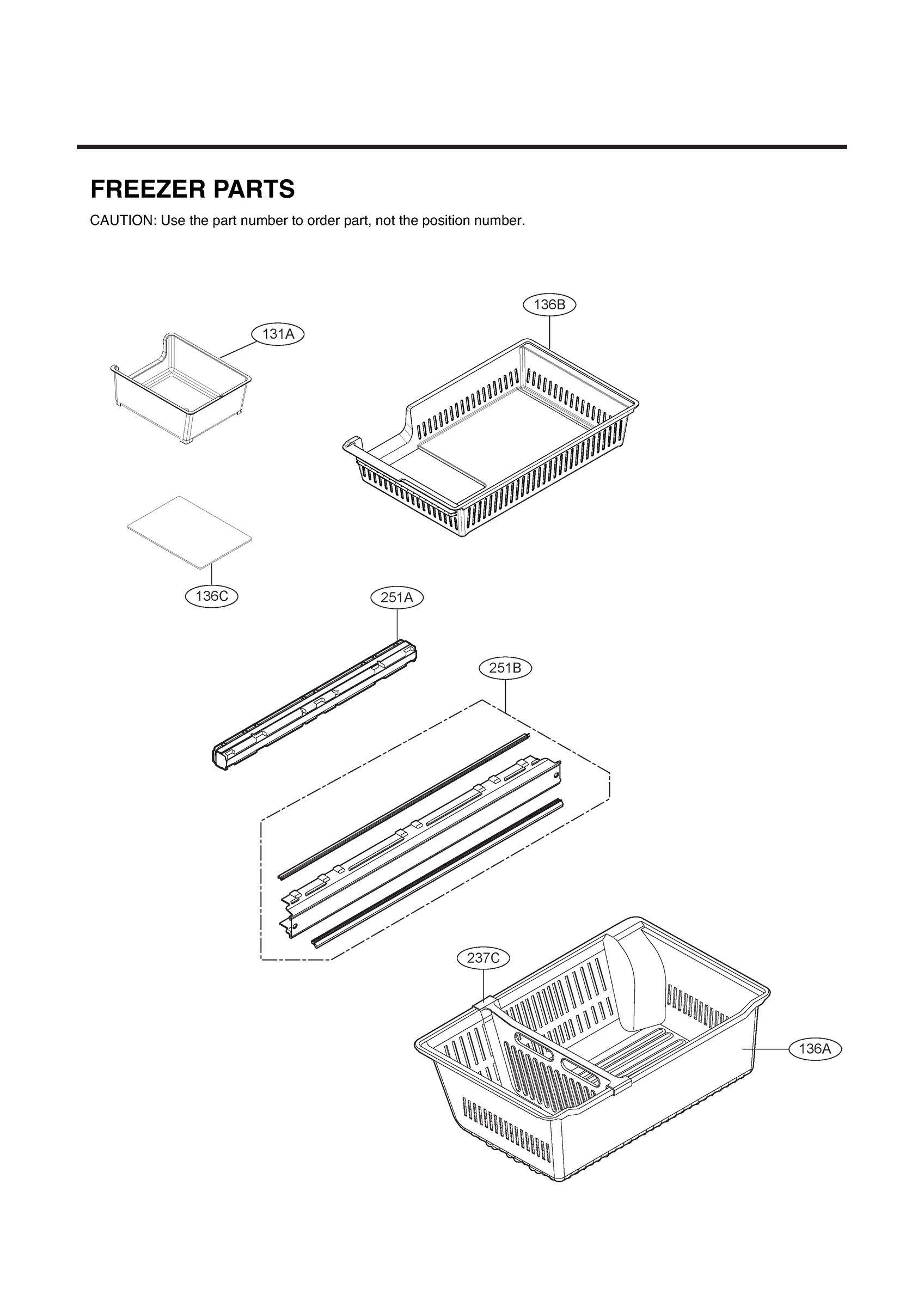 FREEZER PARTS

CAUTION: Use the part number to order part, not the position number.

136B

131A

136C

251A

251B

237C

136A