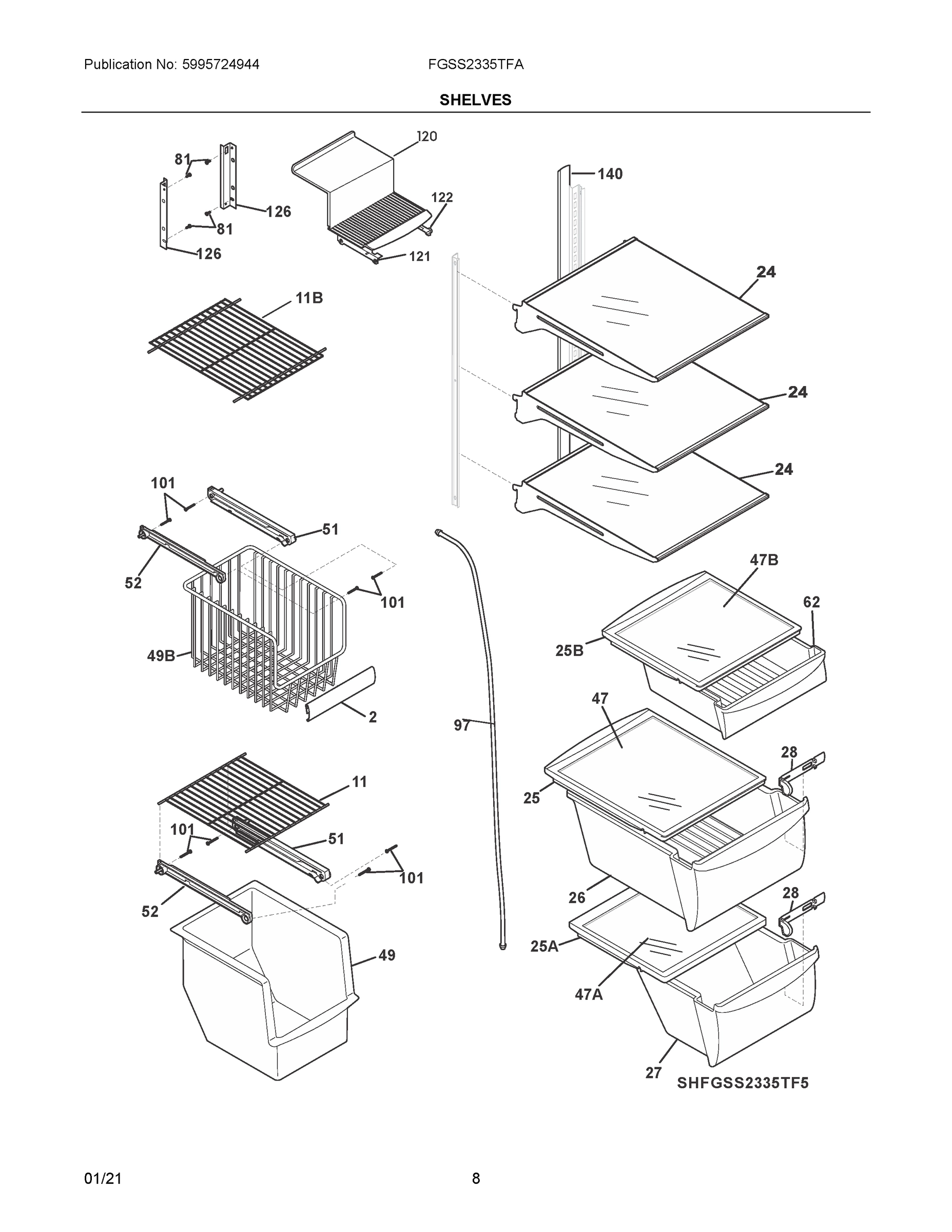 Publication No: 5995724944

FGSS2335TFA

SHELVES

81
126
81
126
120
122
121
140
11B
24
24
24
101
51
52
101
49B
2
97
47B
62
25B
47
28
25
11
101
51
101
52
49
26
28
25A
47A
27
SHFGSS2335TF5

01/21

8