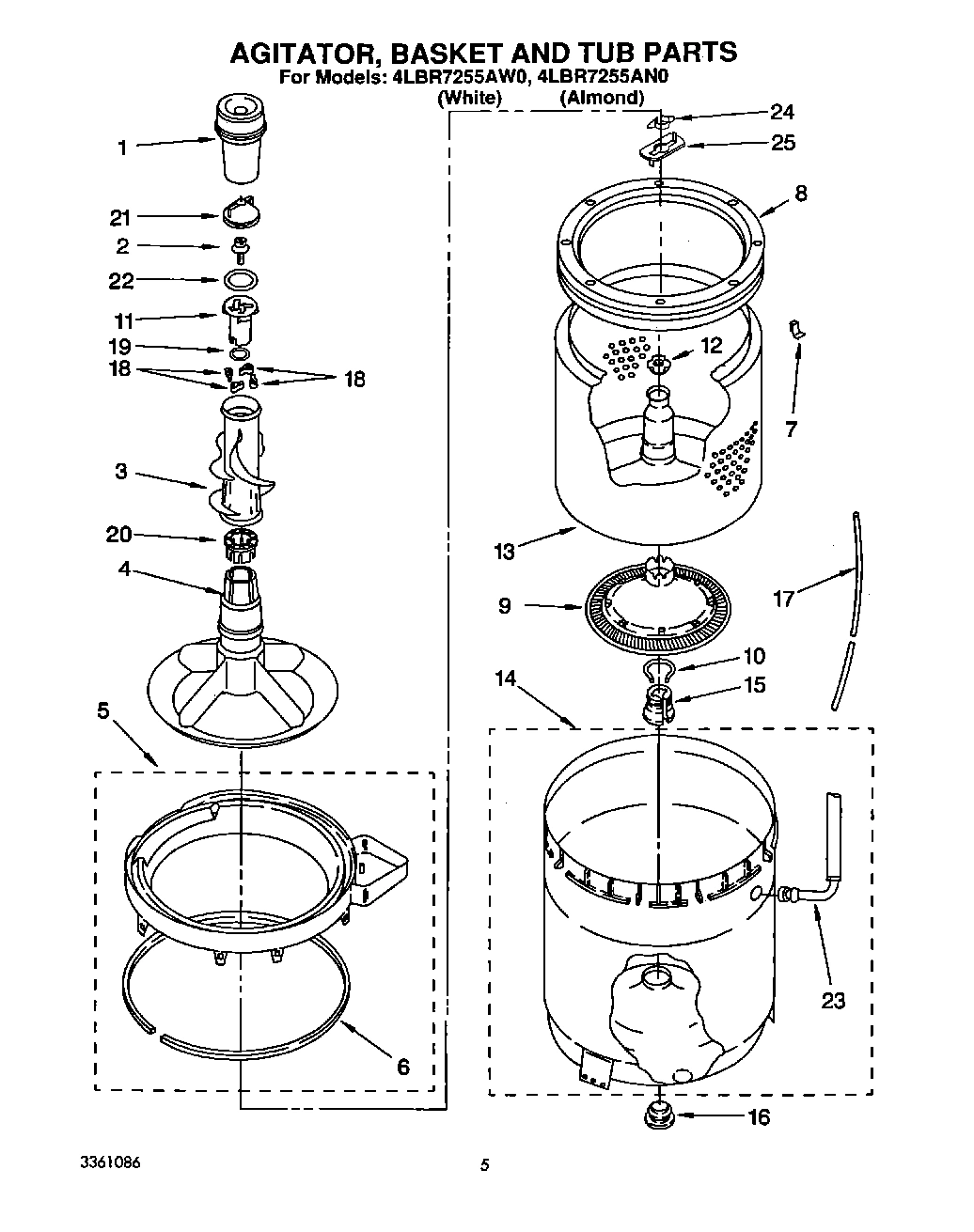 AGITATOR, BASKET AND TUB PARTS
For Models: 4LBR7255AW0, 4LBR7255AN0
(White) (Almond)

1
21
2
22
11
19
18
18
3
20
4
5
6
24
25
8
12
7
13
9
17
10
15
14
23
16

3361086

5