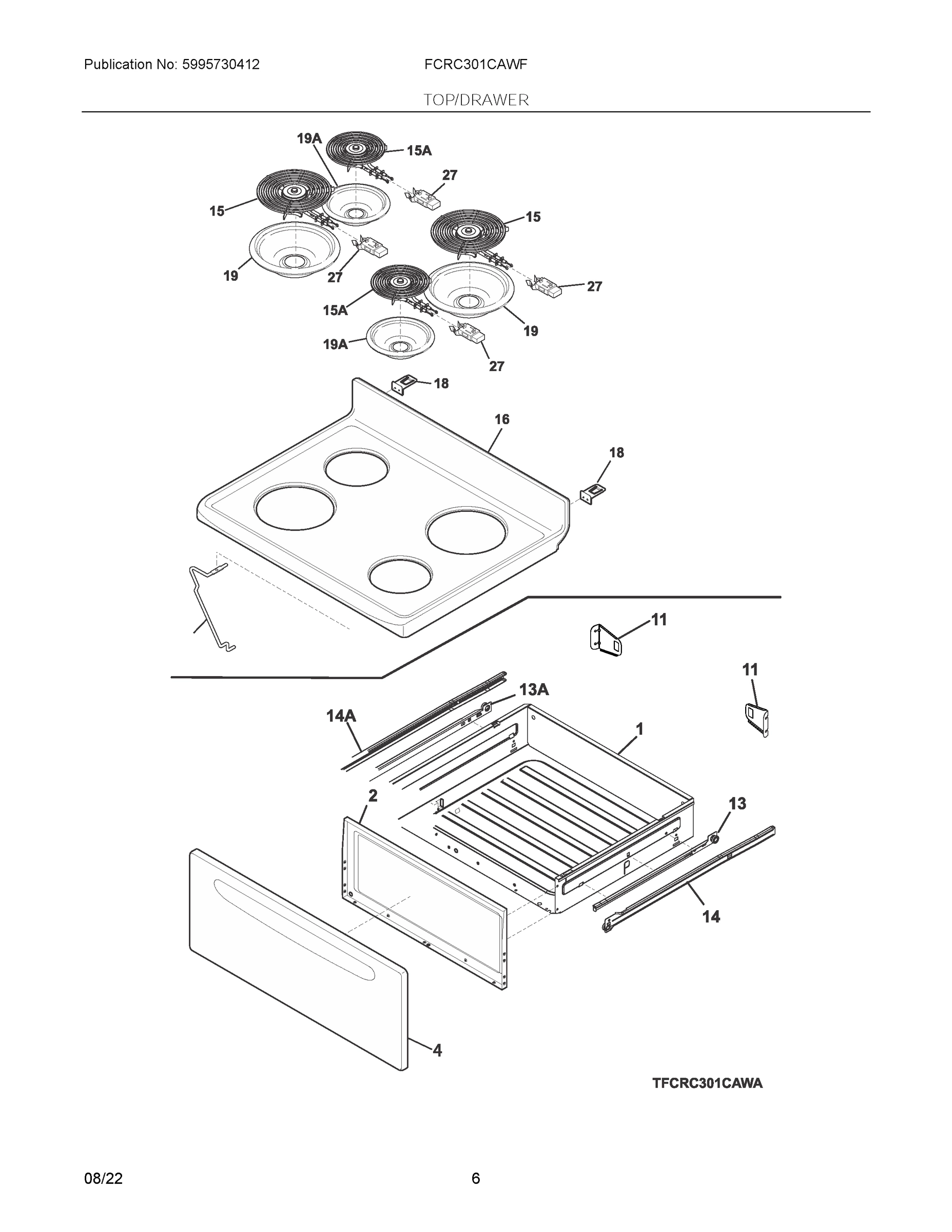 Publication No: 5995730412

FCRC301CAWF

TOP/DRAWER

19A
15A
27
15
15
19
27
27
15A
19
19A
27
18
16
18
11
11
13A
14A
1
2
13
14
4

TFCRC301CAWA

08/22

6