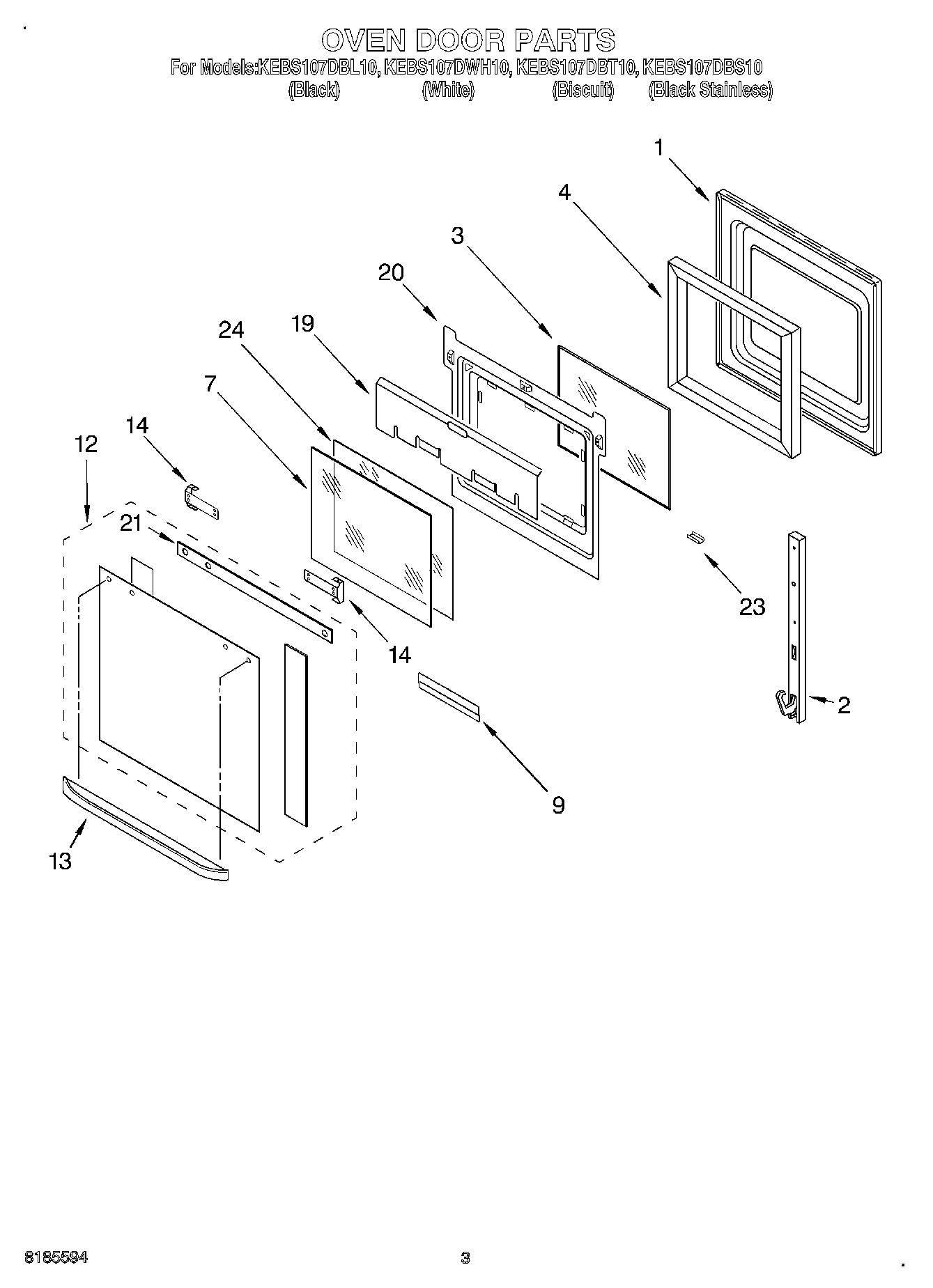 OVEN DOOR PARTS
For Models:KEBS107DBL10, KEBS107DWH10, KEBS107DBT10, KEBS107DBS10
(Black) (White) (Biscuit) (Black Stainless)

1
4
3
20
19
24
7
14
12
21
14
23
2
9
13

8185594
3