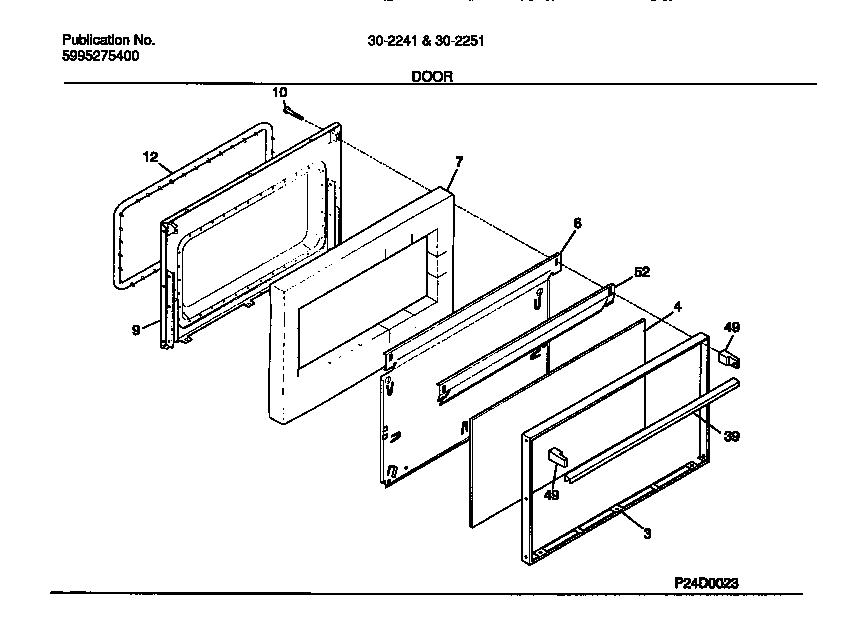 Publication No.
5995275400

30-2241 & 30-2251

DOOR

10

12

7

6

52

4

49

9

39

49

3

P24D0023