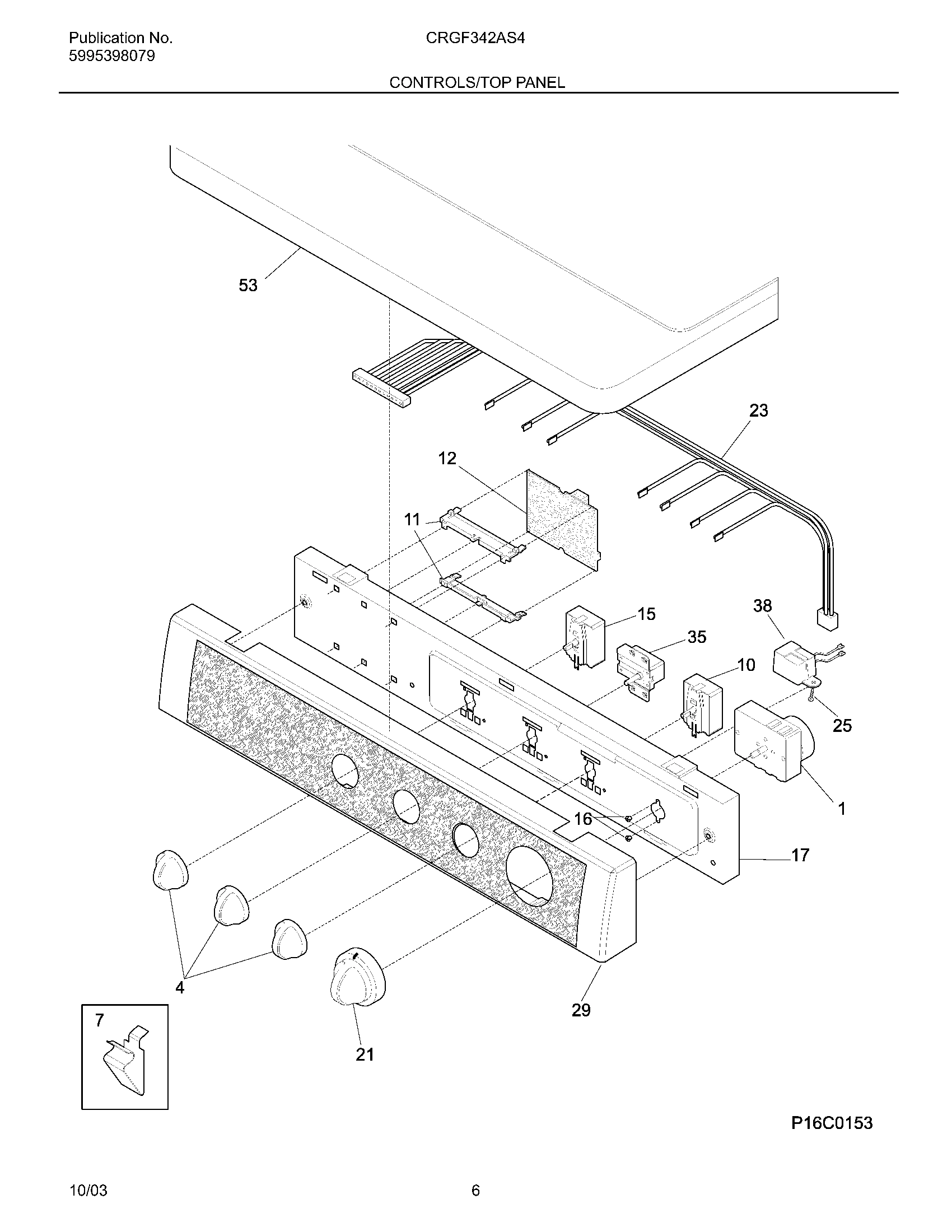 Publication No.
5995398079

CRGF342AS4

CONTROLS/TOP PANEL

53

23

12

11

15

38

35

10

25

1

16

17

4

29

7

21

P16C0153

10/03

6