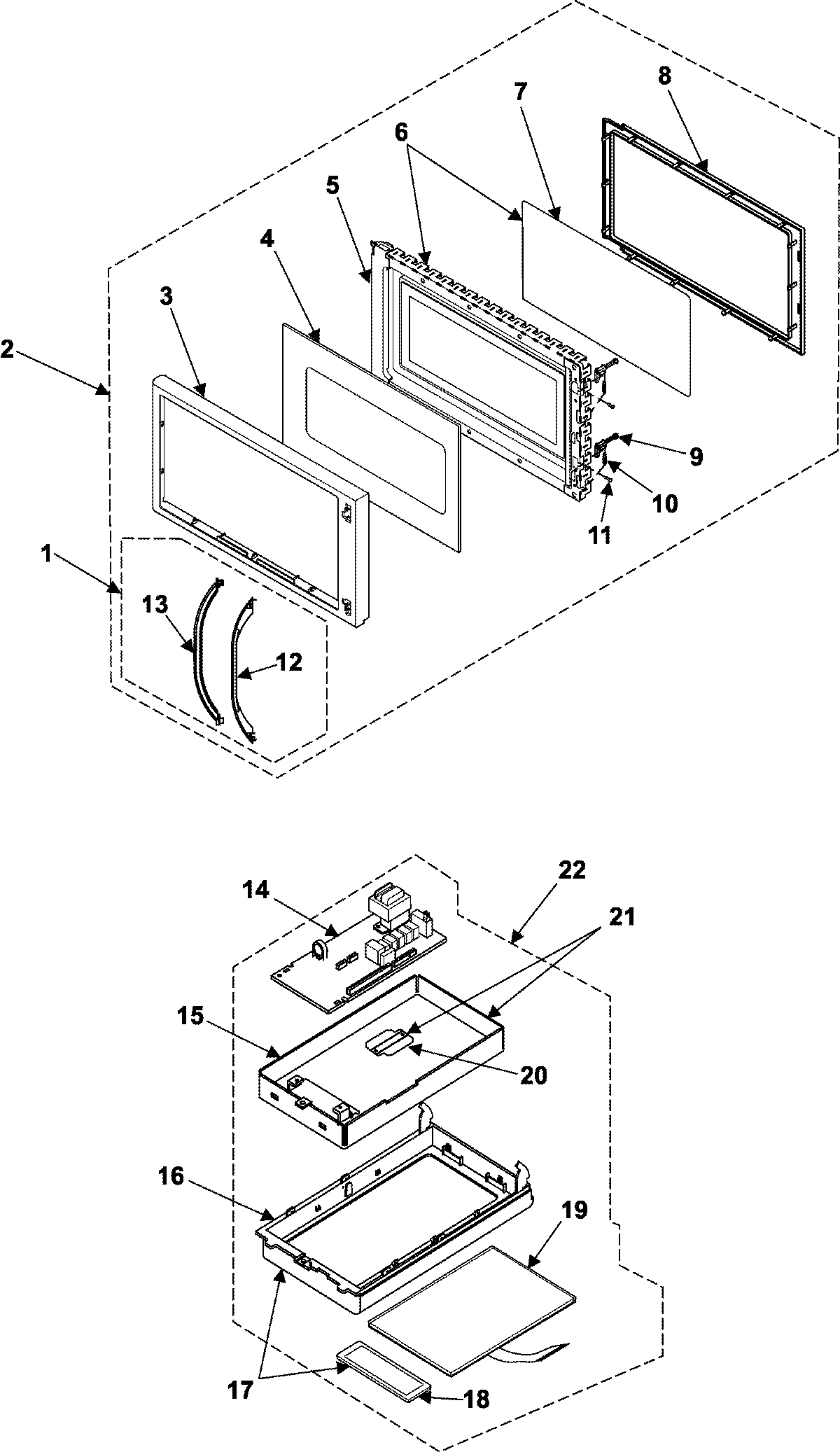 8
7
6
5
4
3
2
9
10
11
1
13
12
22
14
21
15
20
16
19
17
18