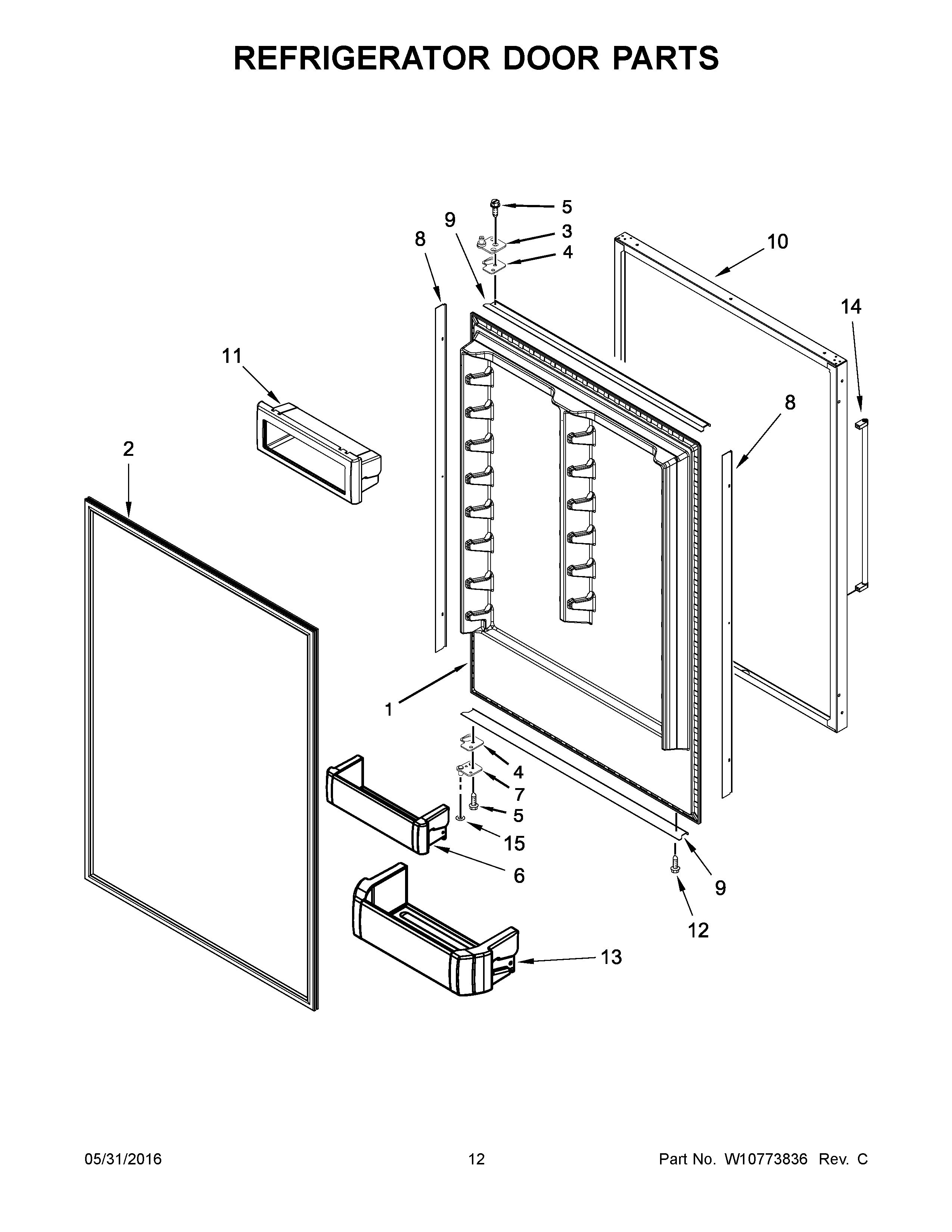 REFRIGERATOR DOOR PARTS

5
9
3
8
4
10
14
11
8
2
1
4
7
5
15
6
9
12
13

05/31/2016
12
Part No. W10773836 Rev. C