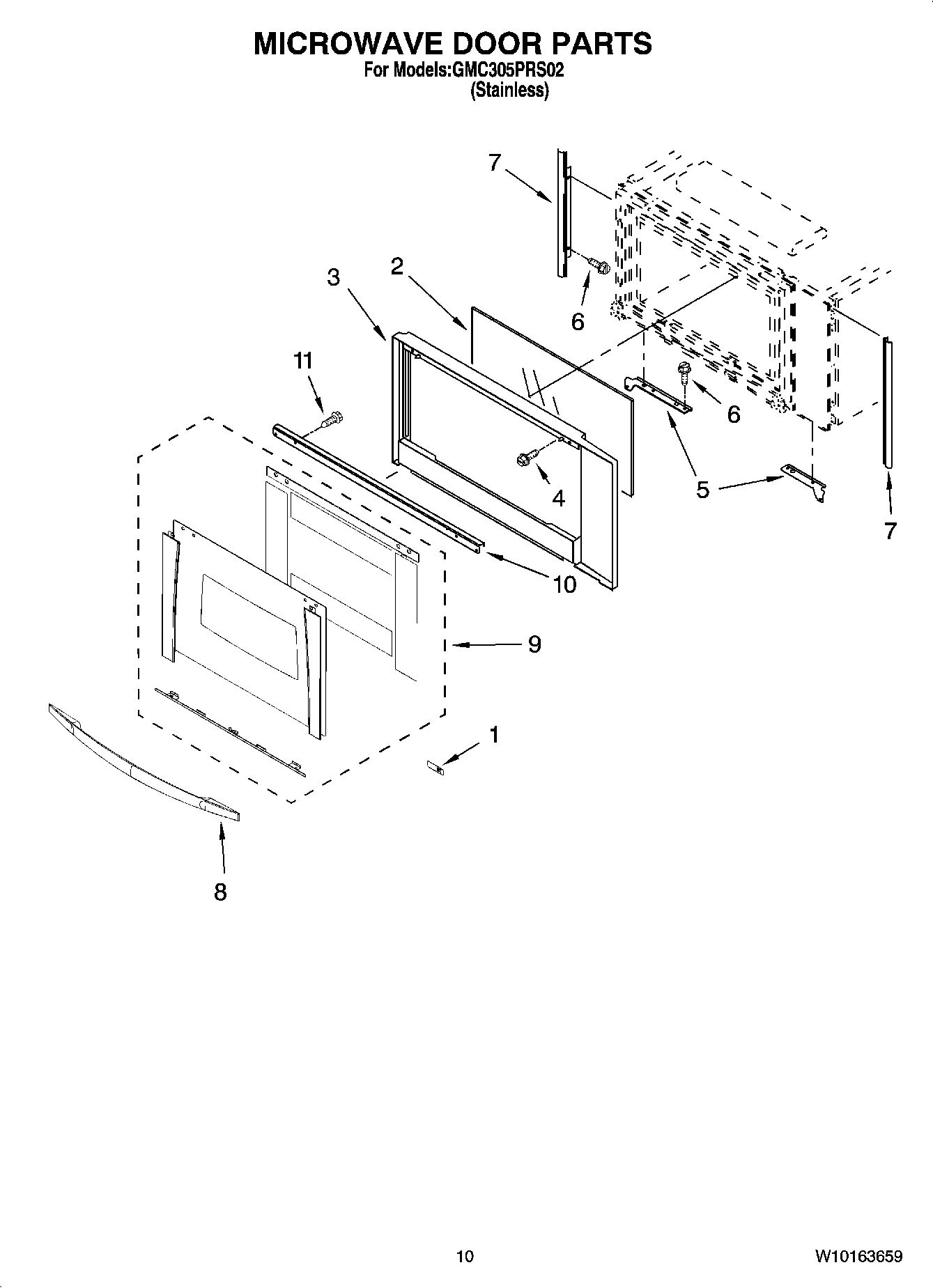 MICROWAVE DOOR PARTS
For Models:GMC305PRS02
(Stainless)

7
3
2
6
11
6
4
5
7
10
9
1
8

10
W10163659