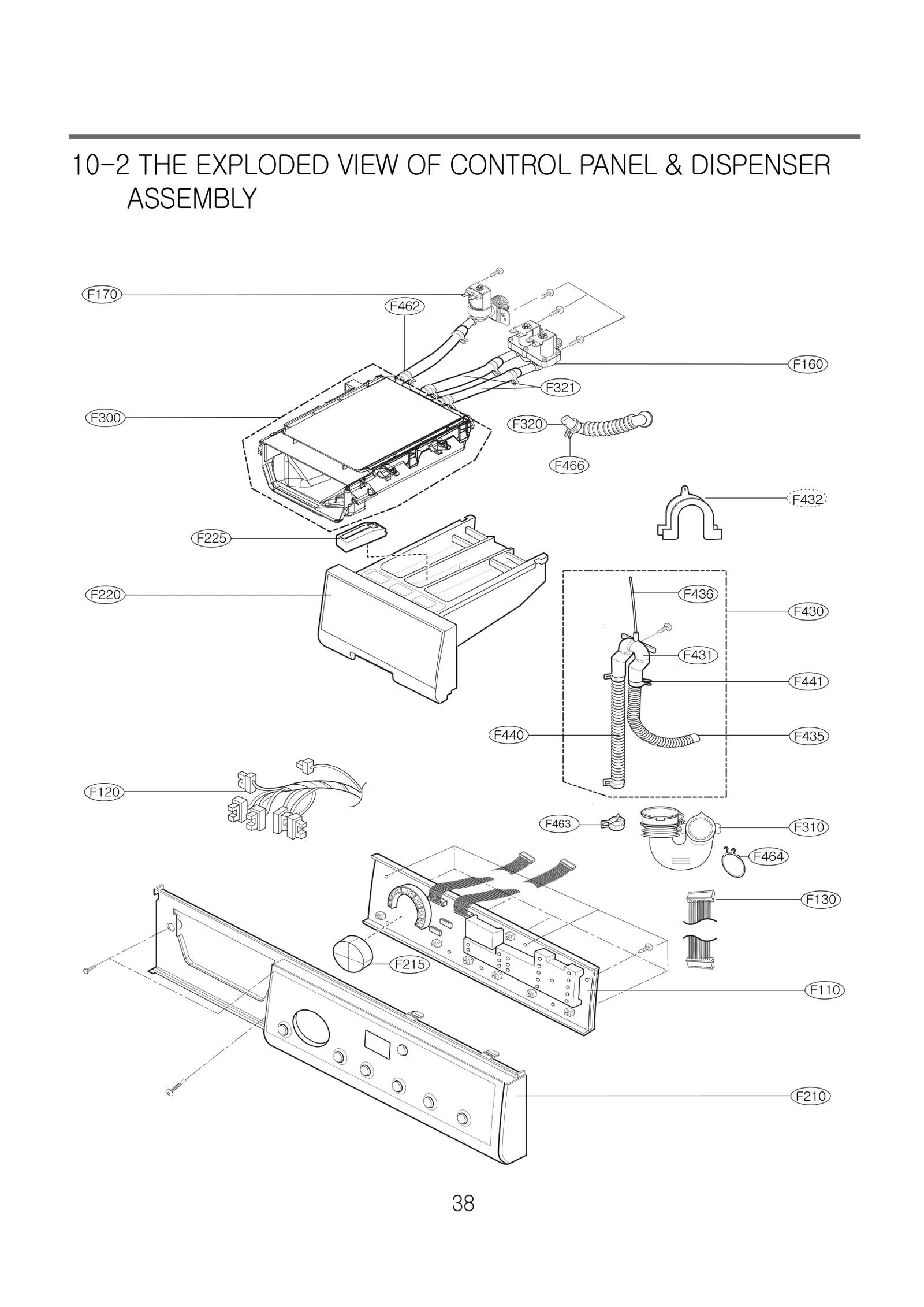 10-2 THE EXPLODED VIEW OF CONTROL PANEL & DISPENSER ASSEMBLY

F170
F462
F160
F321
F300
F320
F466
F432
F225
F220
F436
F430
F431
F441
F440
F435
F120
F463
F310
F464
F130
F215
F110
F210

38