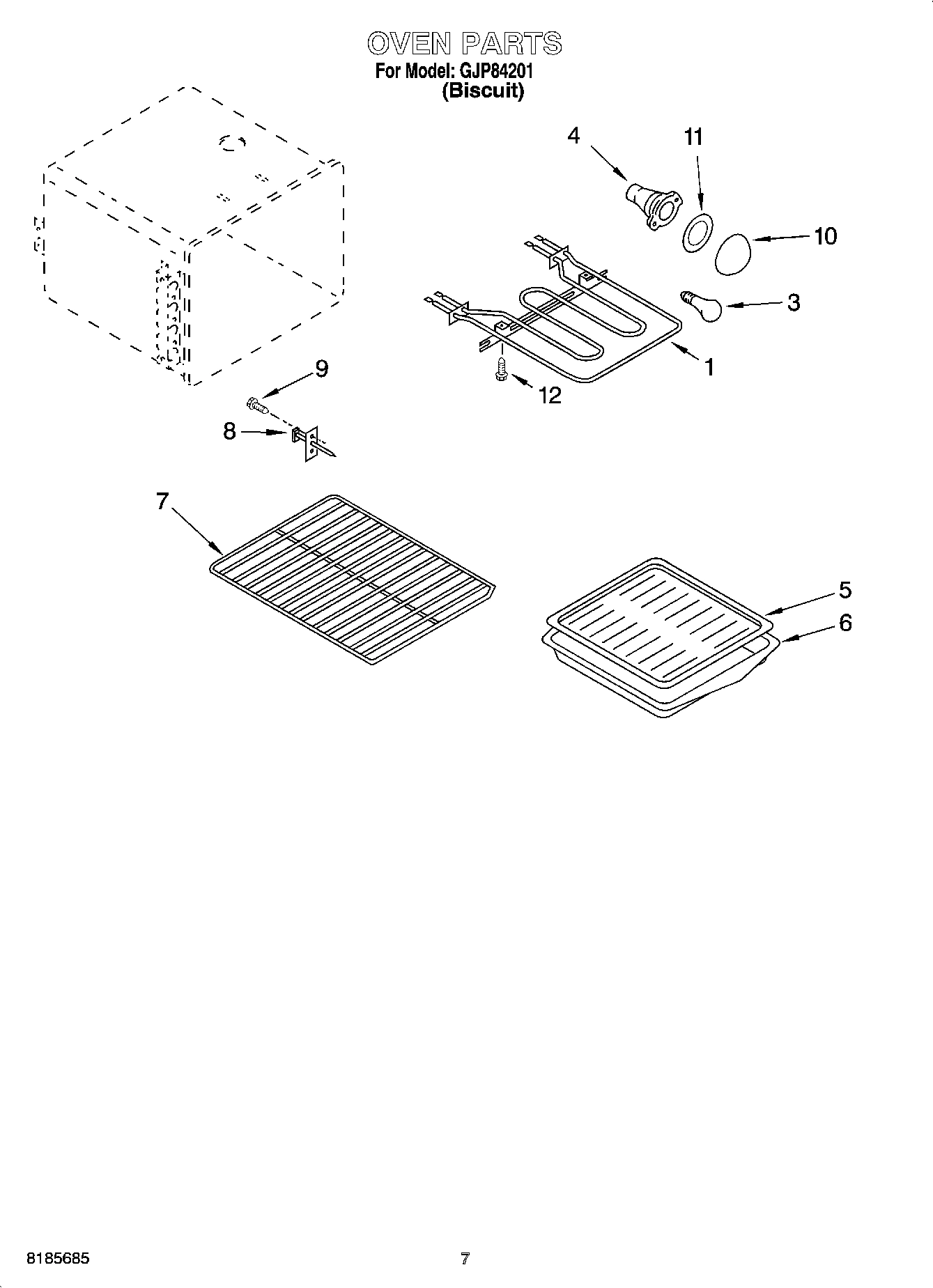 OVEN PARTS
For Model: GJP84201
(Biscuit)

4
11
10
3
1
12
9
8
7
5
6

8185685
7