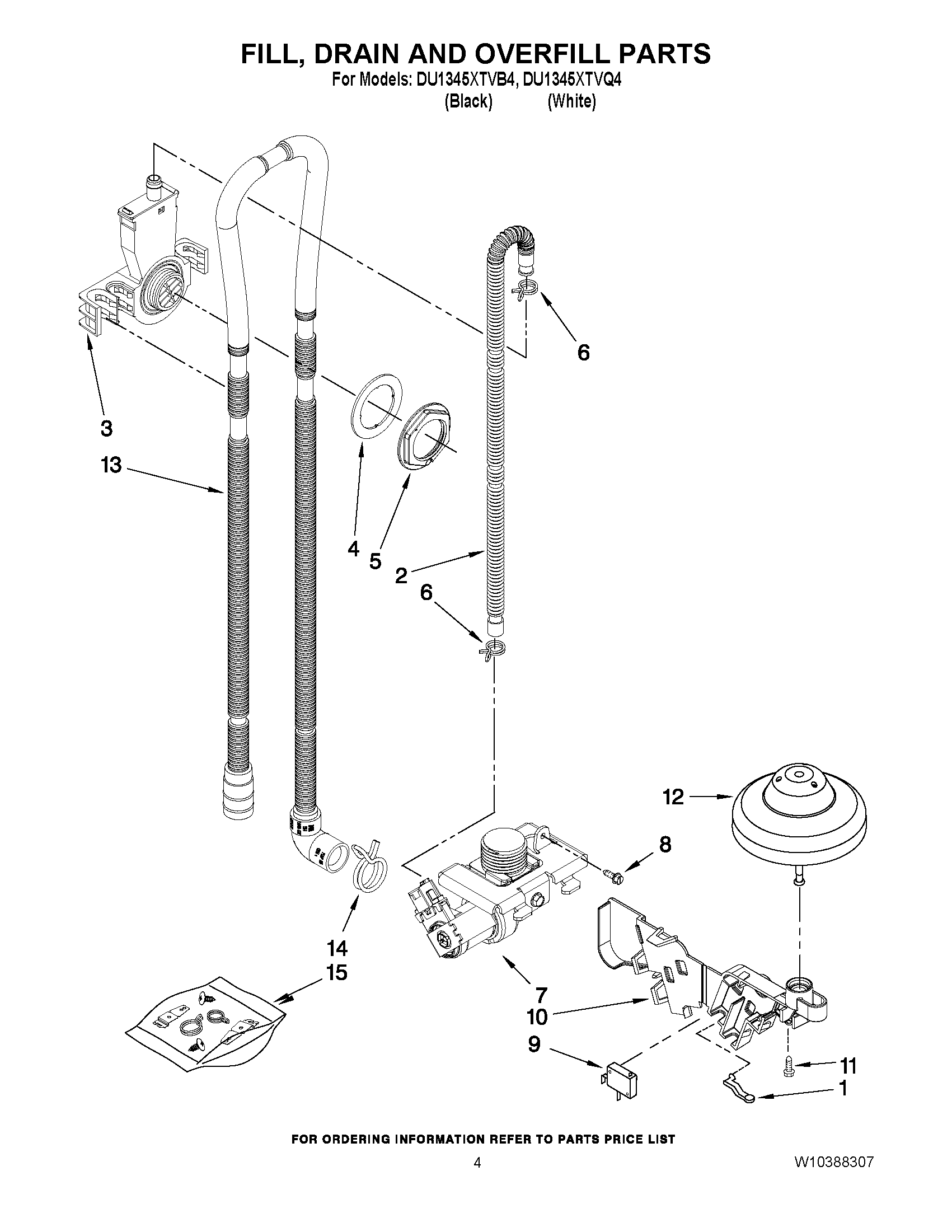 FILL, DRAIN AND OVERFILL PARTS
For Models: DU1345XTVB4, DU1345XTVQ4
(Black) (White)

6
3
13
4
5
2
6
12
8
14
15
7
10
9
11
1

FOR ORDERING INFORMATION REFER TO PARTS PRICE LIST

4

W10388307