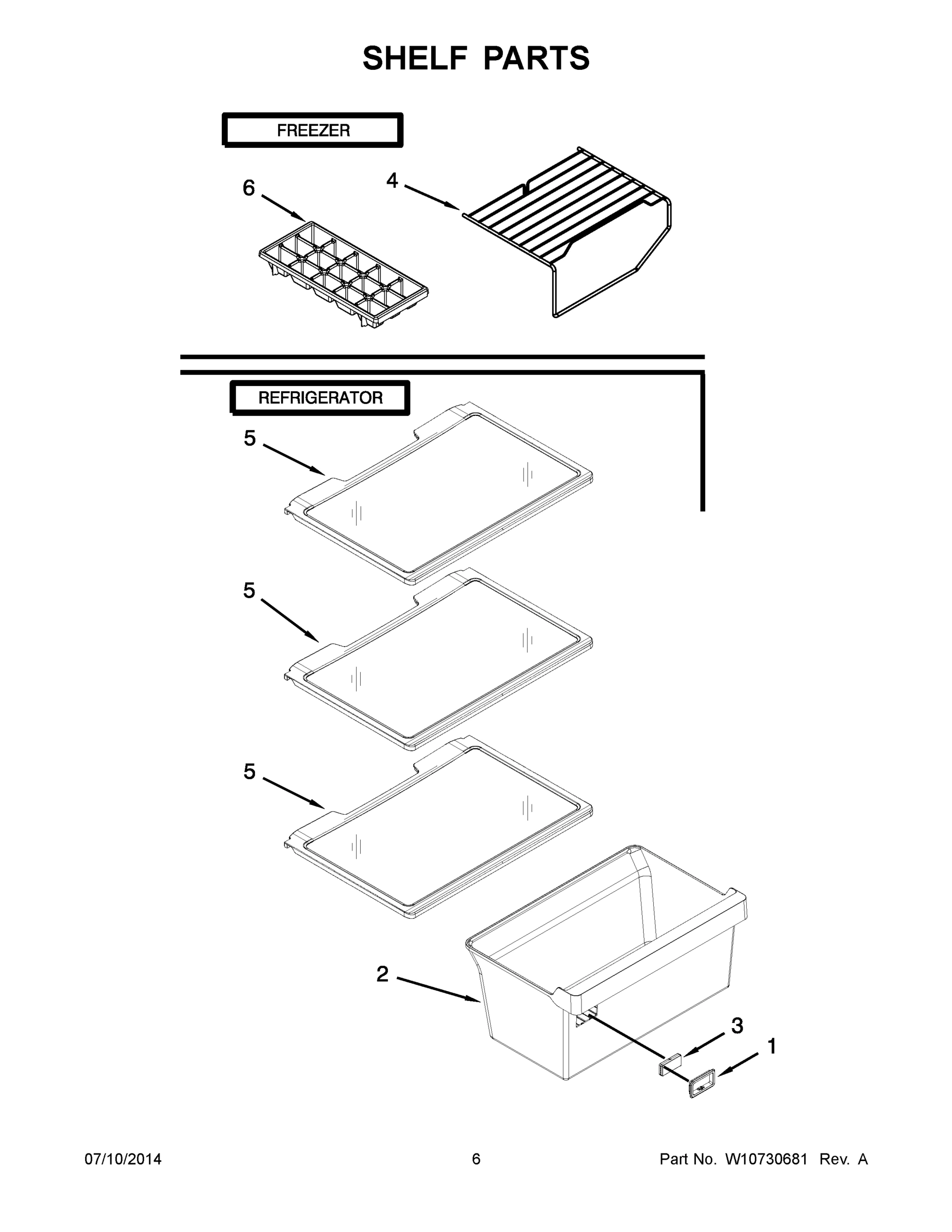 SHELF PARTS

FREEZER

6

4

REFRIGERATOR

5

5

5

2

3

1

07/10/2014

6

Part No. W10730681 Rev. A