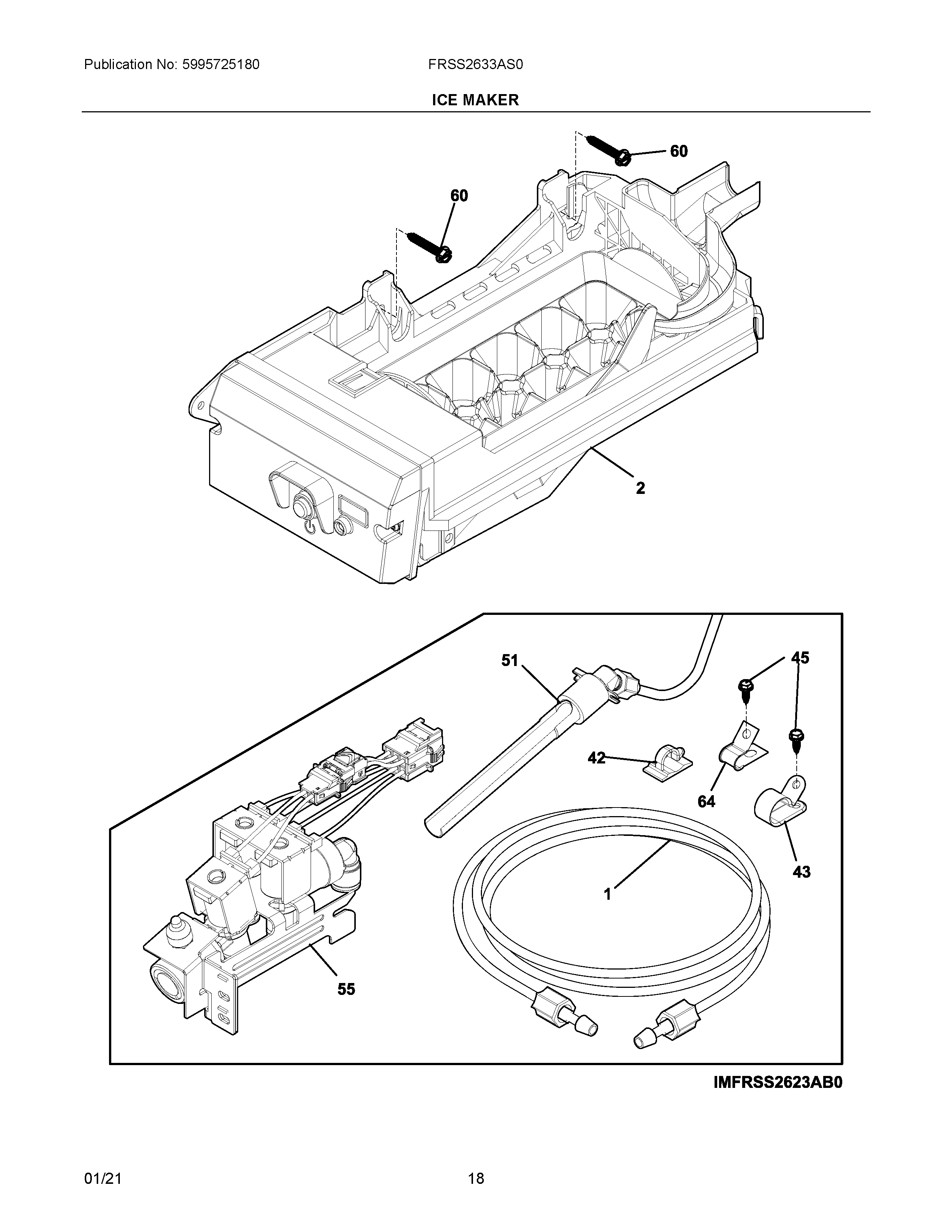 Publication No: 5995725180

FRSS2633AS0

ICE MAKER

60

60

2

51

45

42

64

43

1

55

IMFRSS2623AB0

01/21

18