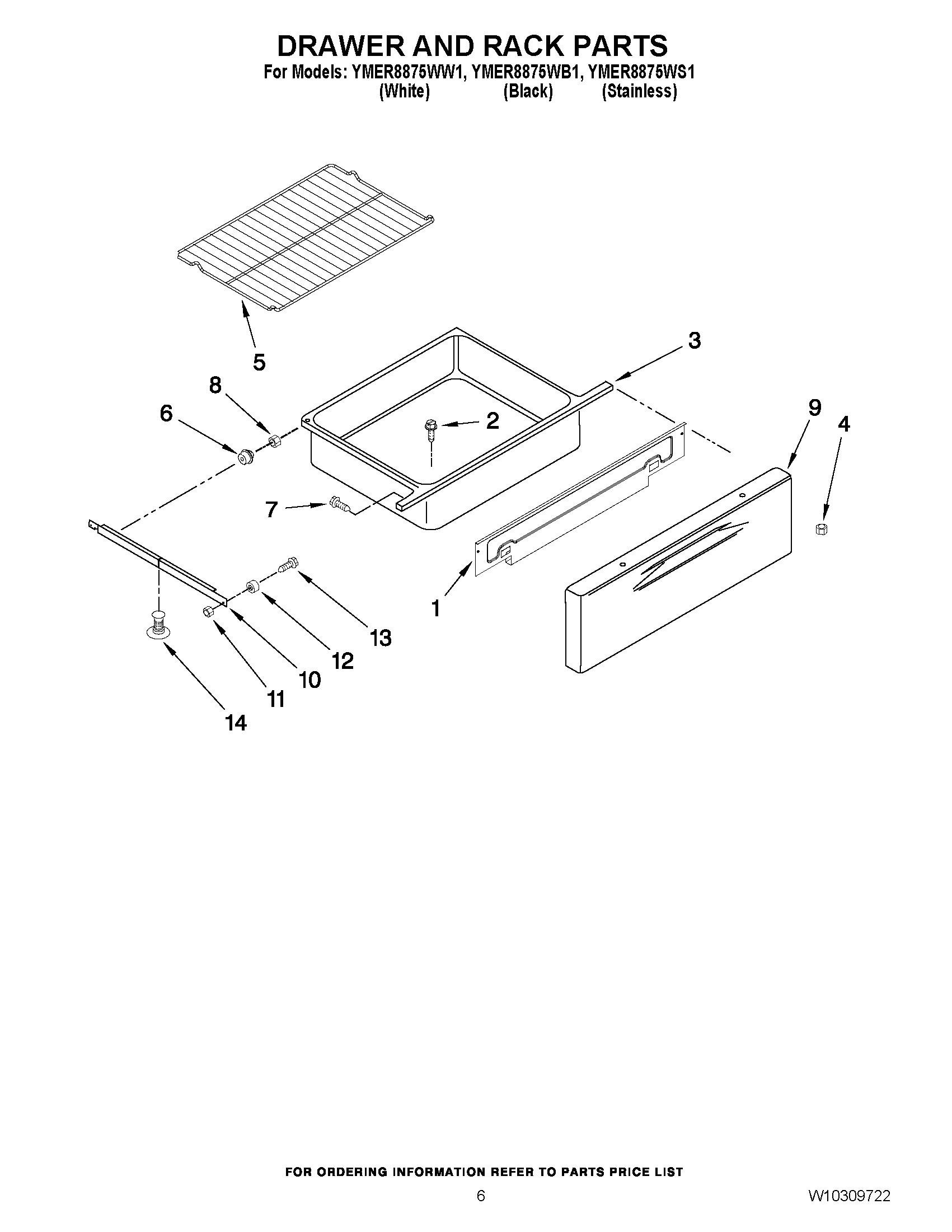 DRAWER AND RACK PARTS
For Models: YMER8875WW1, YMER8875WB1, YMER8875WS1
(White) (Black) (Stainless)

5
3
8
6
2
9
4
7
1
13
12
10
11
14

FOR ORDERING INFORMATION REFER TO PARTS PRICE LIST
6
W10309722