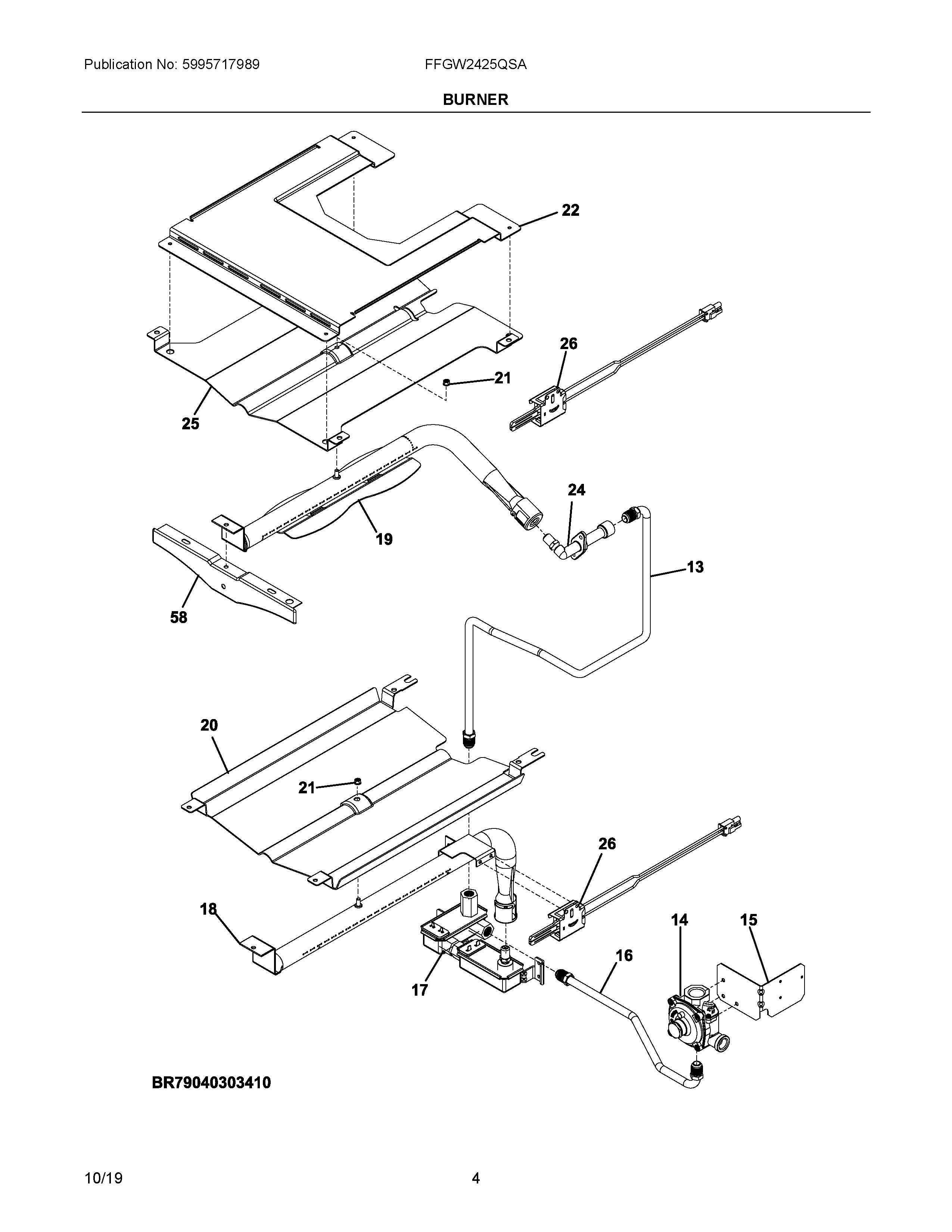 Publication No: 5995717989

FFGW2425QSA

BURNER

22

26

21

25

24

19

13

58

20

21

26

18

14

15

16

17

BR79040303410

10/19

4