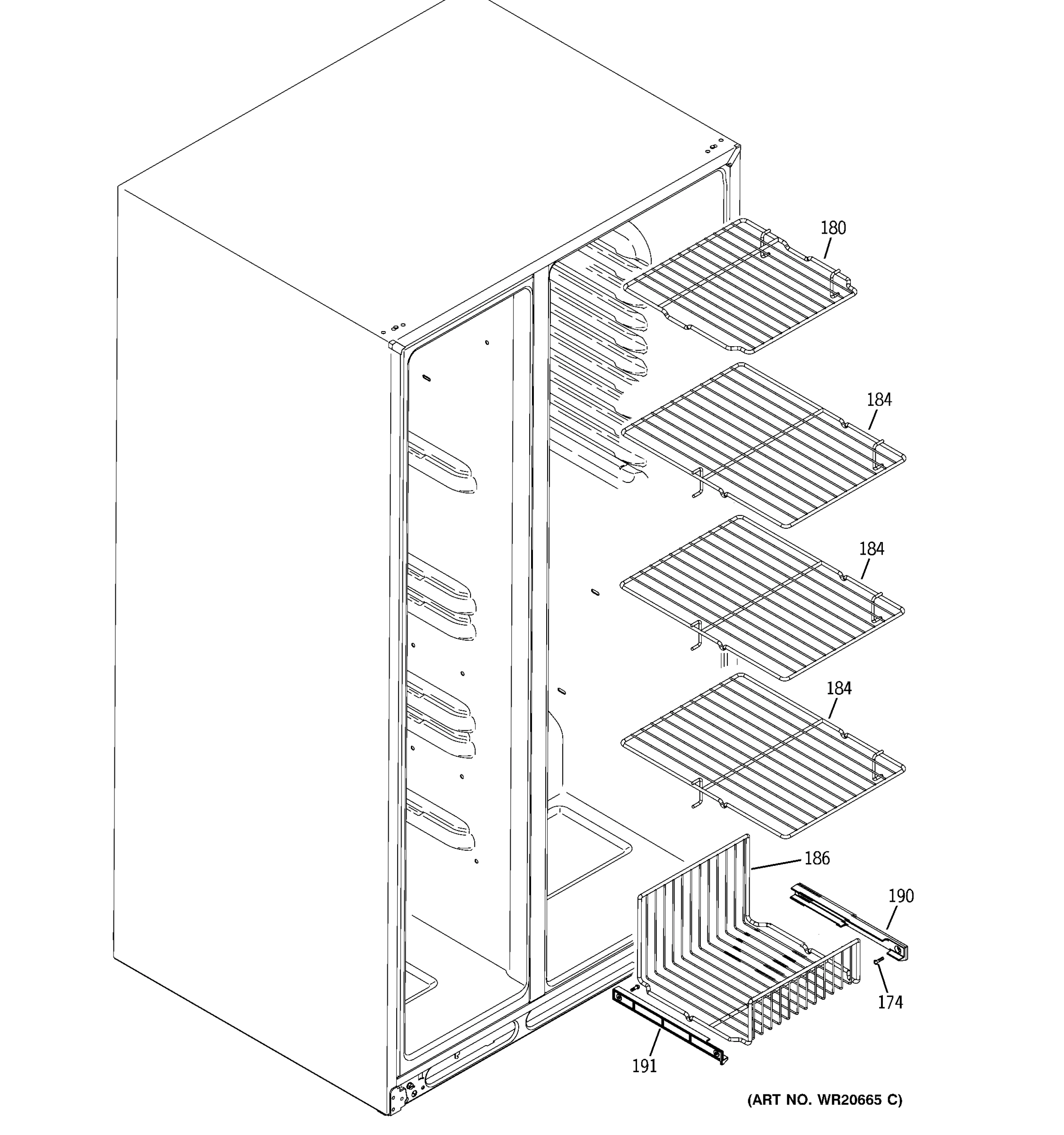 180

184

184

184

186

190

174

191

(ART NO. WR20665 C)