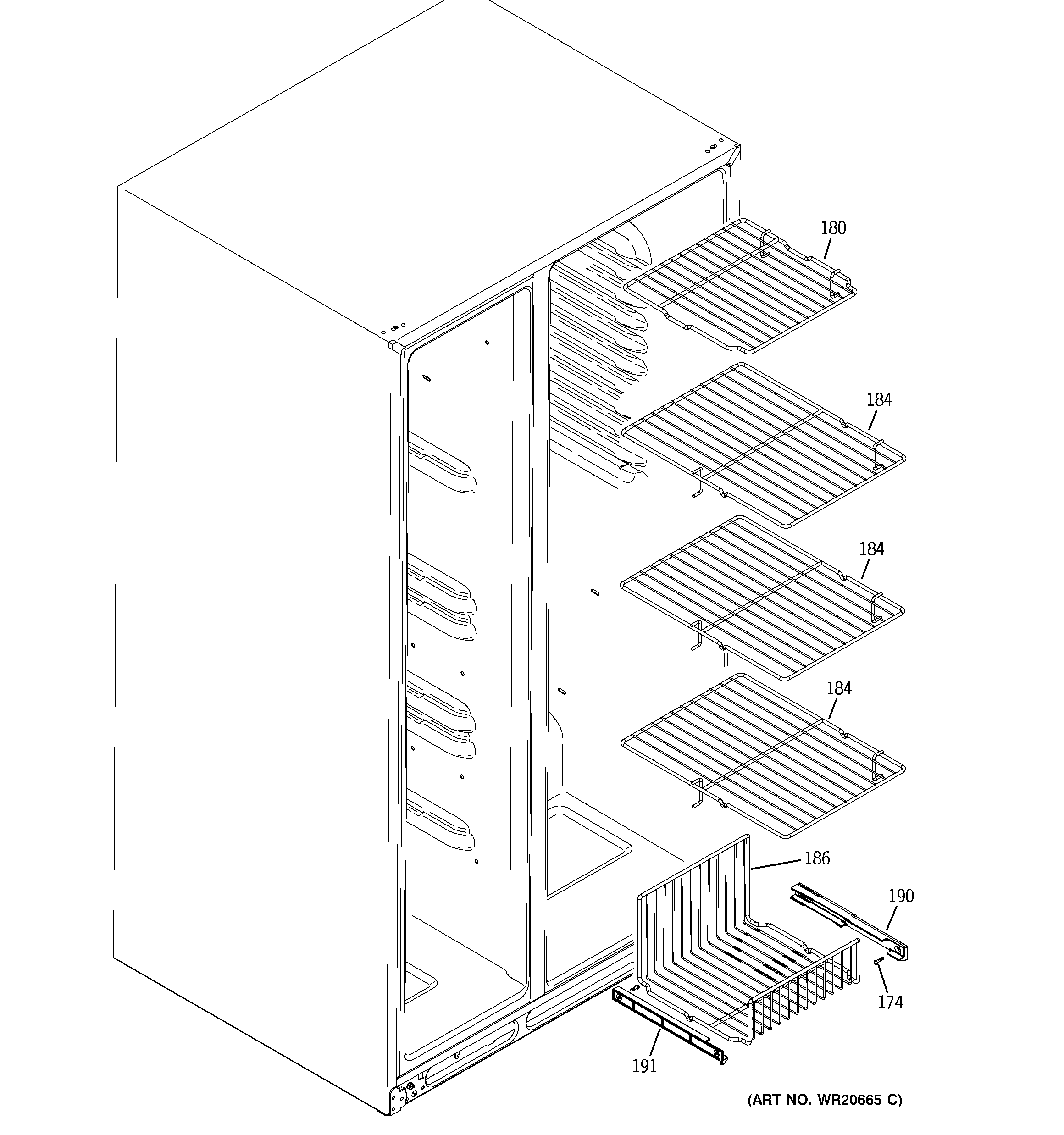 180

184

184

184

186

190

174

191

(ART NO. WR20665 C)