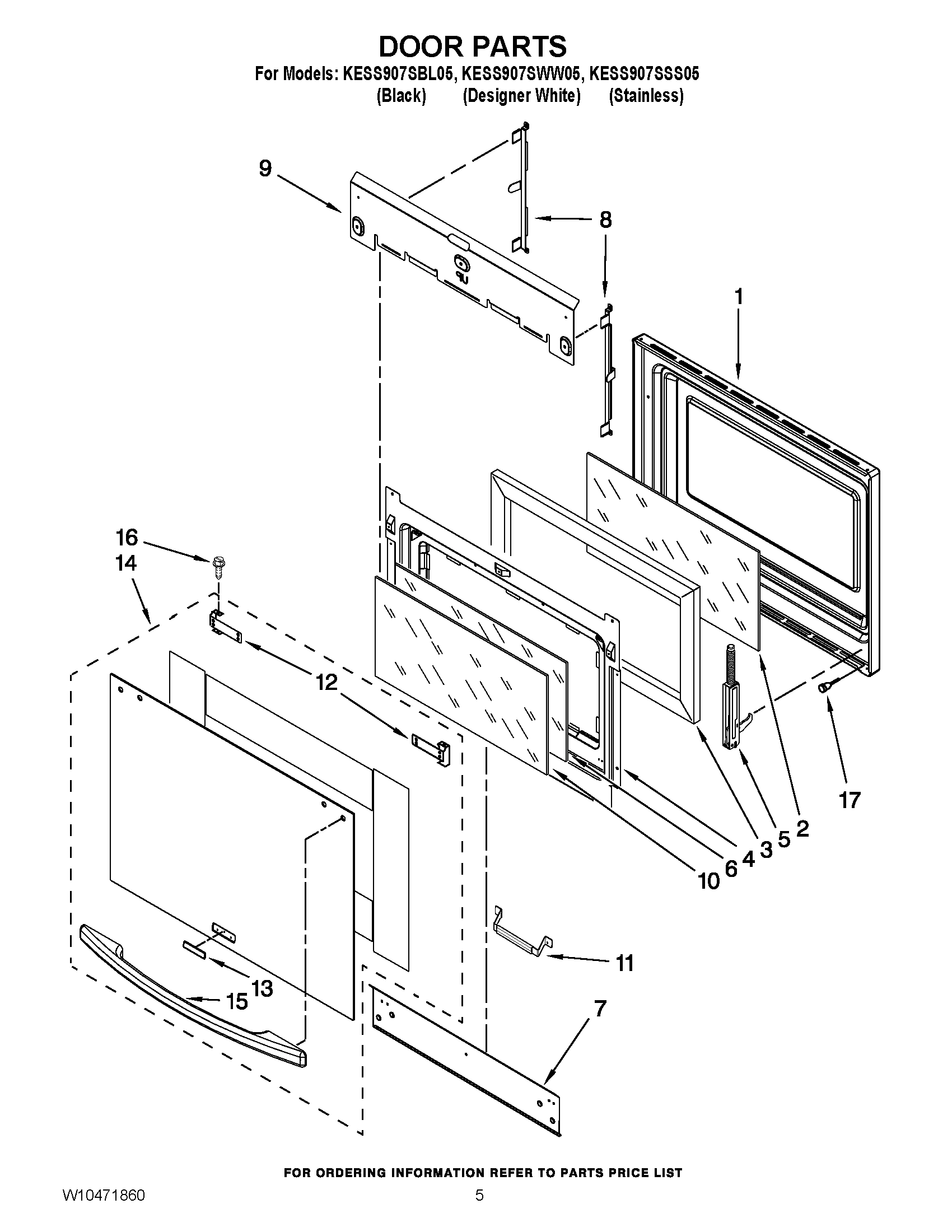 DOOR PARTS

For Models: KESS907SBL05, KESS907SWW05, KESS907SSS05
(Black) (Designer White) (Stainless)

9

8

1

16

14

12

17

2

5

3

4

6

10

11

13

15

7

FOR ORDERING INFORMATION REFER TO PARTS PRICE LIST

W10471860

5