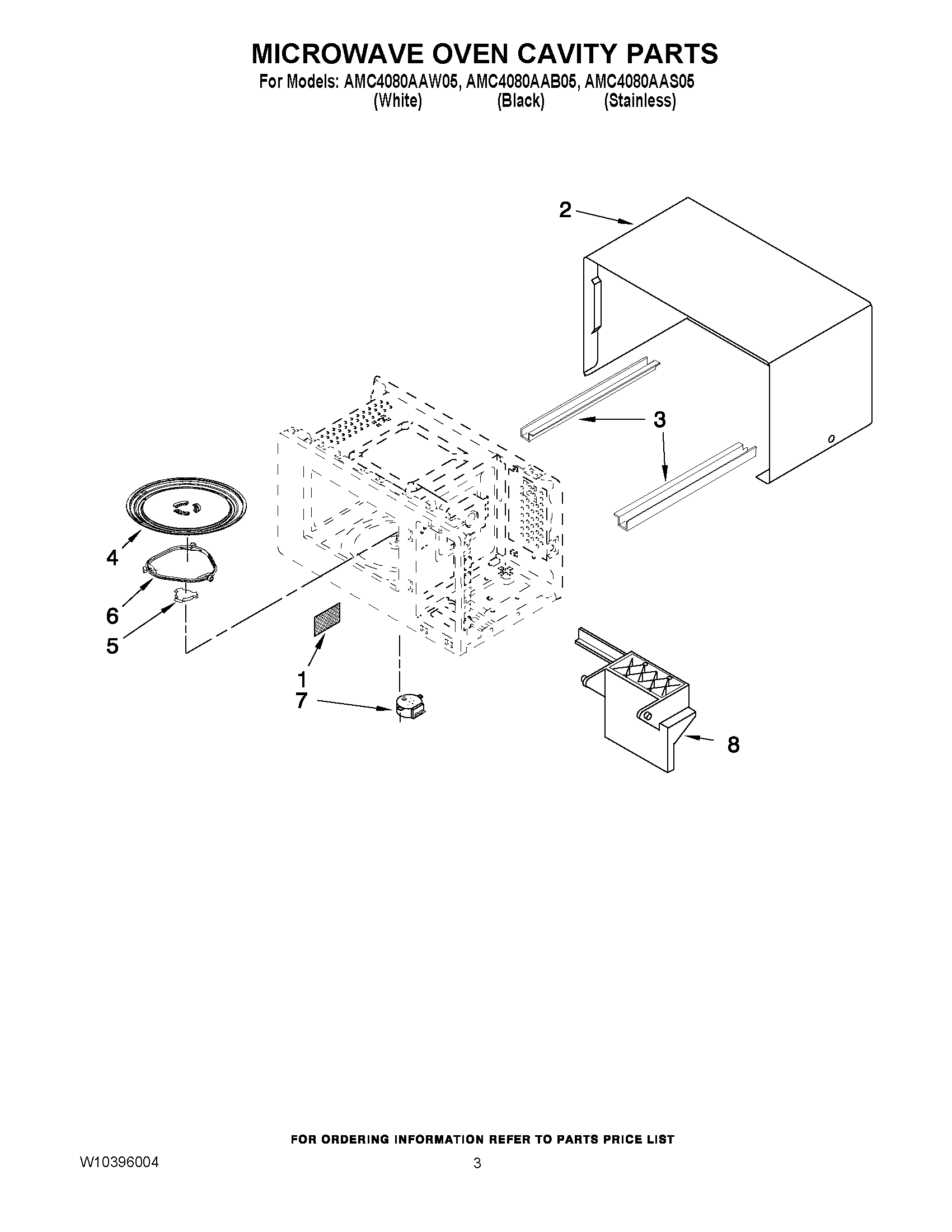 MICROWAVE OVEN CAVITY PARTS
For Models: AMC4080AAW05, AMC4080AAB05, AMC4080AAS05
(White) (Black) (Stainless)

2

3

4

6

5

1

7

8

FOR ORDERING INFORMATION REFER TO PARTS PRICE LIST

W10396004

3