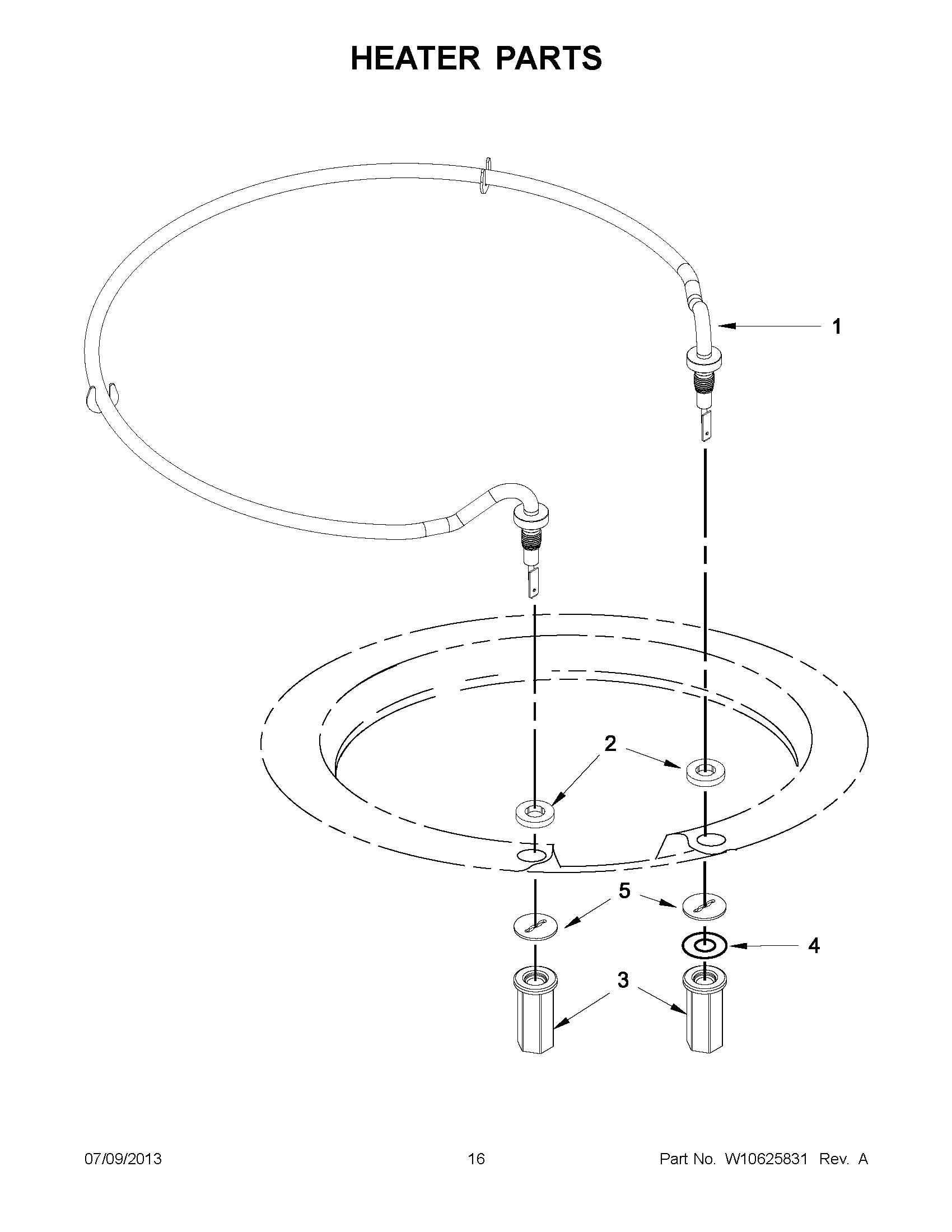 HEATER PARTS

1

2

5

4

3

07/09/2013

16

Part No. W10625831 Rev. A