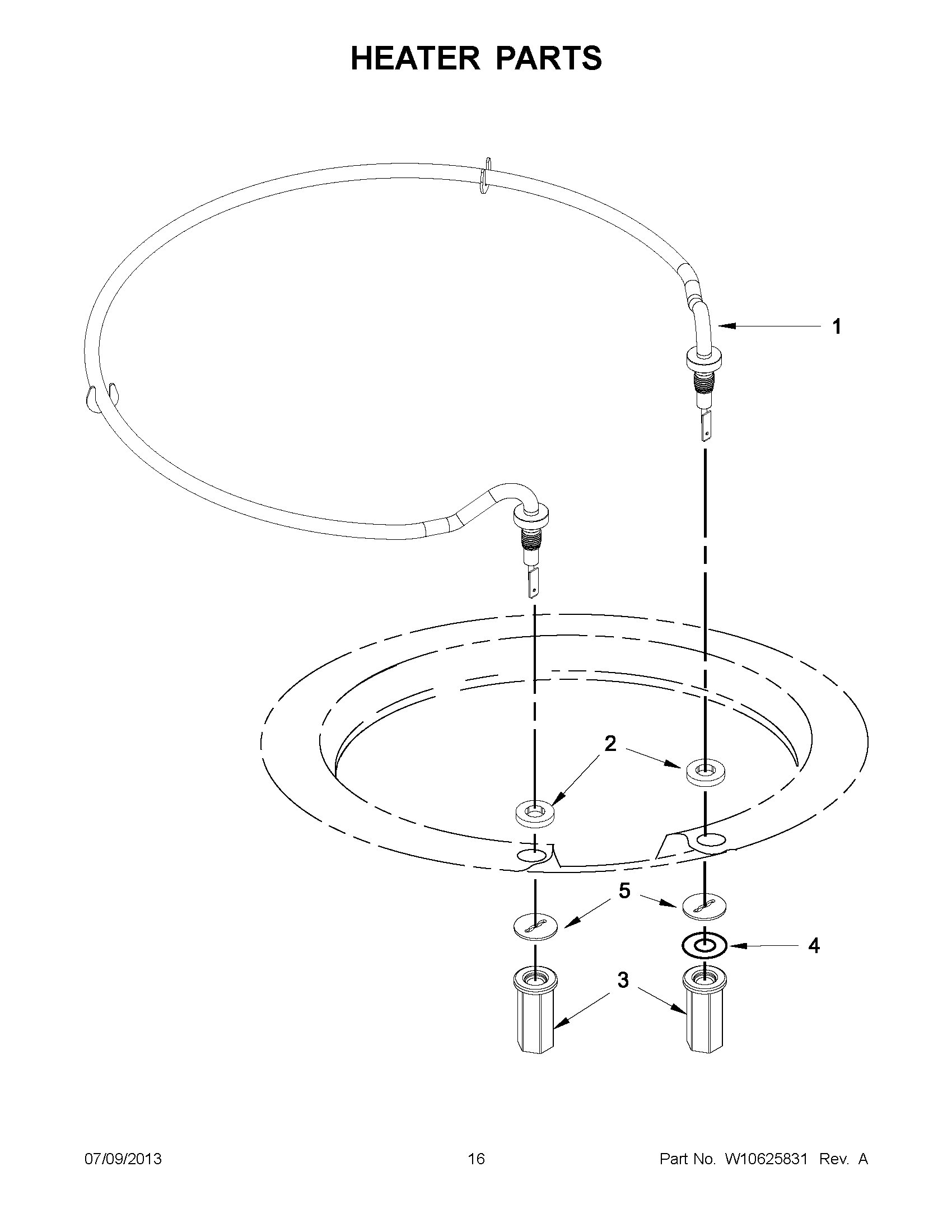 HEATER PARTS

1

2

5

4

3

07/09/2013

16

Part No. W10625831 Rev. A