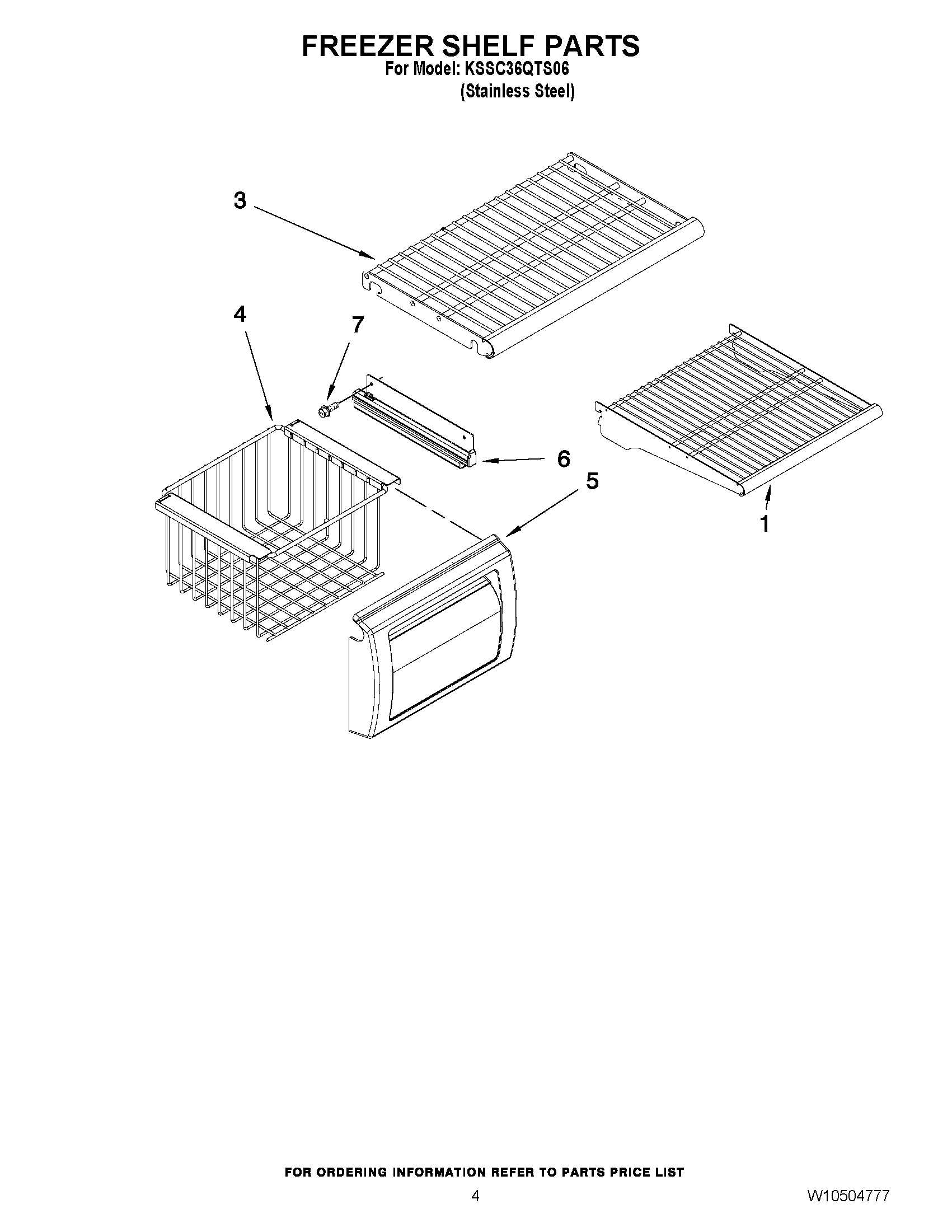 FREEZER SHELF PARTS
For Model: KSSC36QTS06
(Stainless Steel)

3

4

7

6

5

1

FOR ORDERING INFORMATION REFER TO PARTS PRICE LIST

4

W10504777