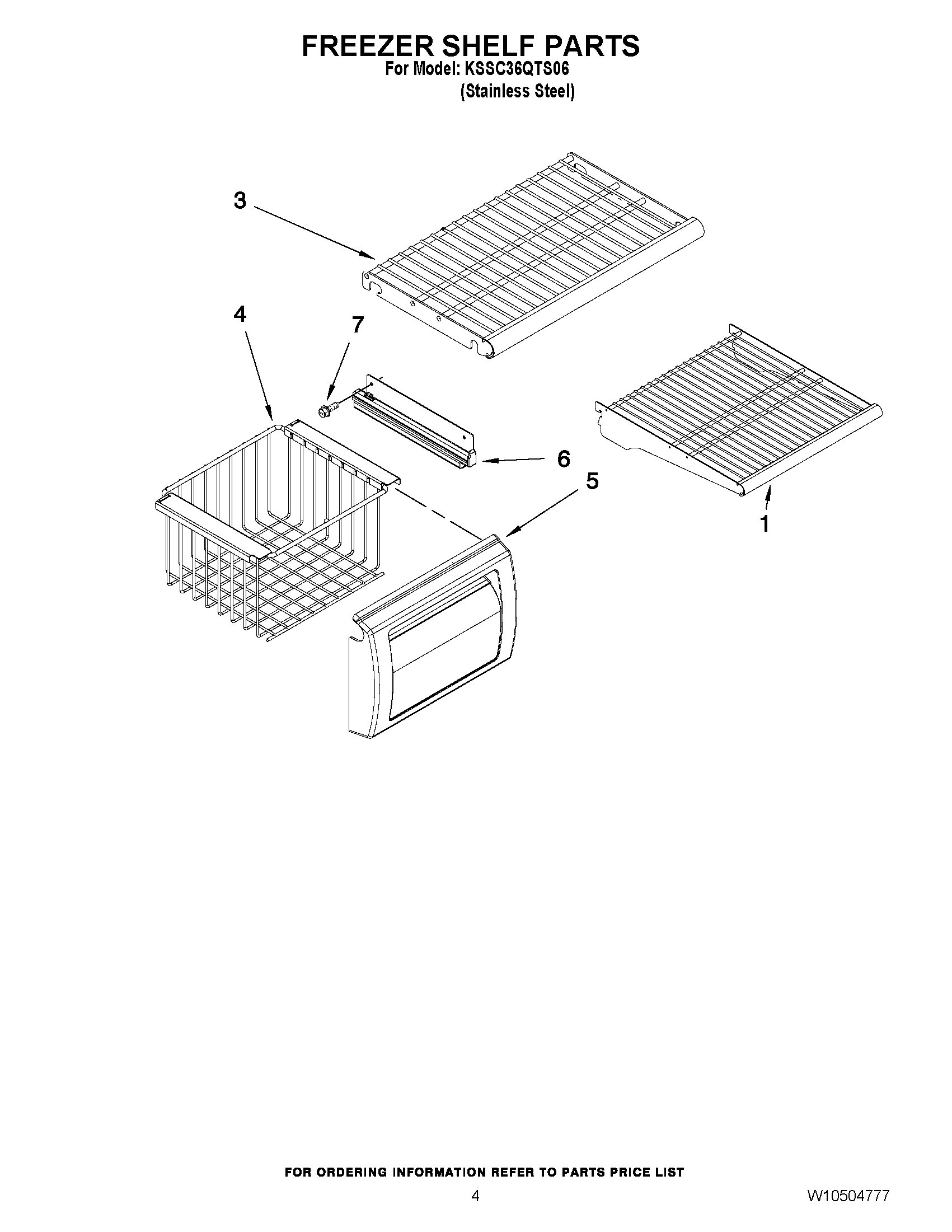 FREEZER SHELF PARTS
For Model: KSSC36QTS06
(Stainless Steel)

3

4

7

6

5

1

FOR ORDERING INFORMATION REFER TO PARTS PRICE LIST

4

W10504777