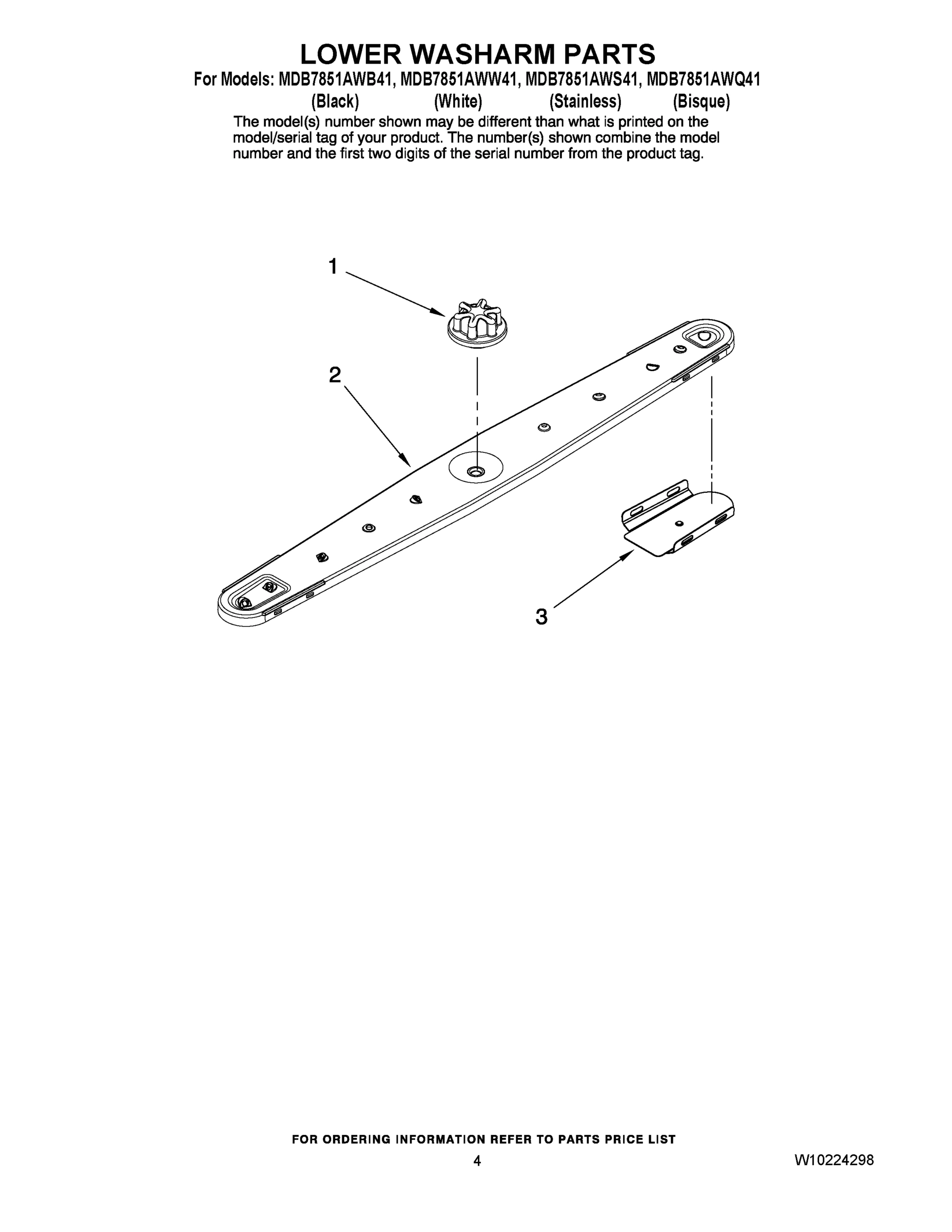 LOWER WASHARM PARTS

For Models: MDB7851AWB41, MDB7851AWW41, MDB7851AWS41, MDB7851AWQ41
(Black) (White) (Stainless) (Bisque)

The model(s) number shown may be different than what is printed on the model/serial tag of your product. The number(s) shown combine the model number and the first two digits of the serial number from the product tag.

1

2

3

FOR ORDERING INFORMATION REFER TO PARTS PRICE LIST

4

W10224298