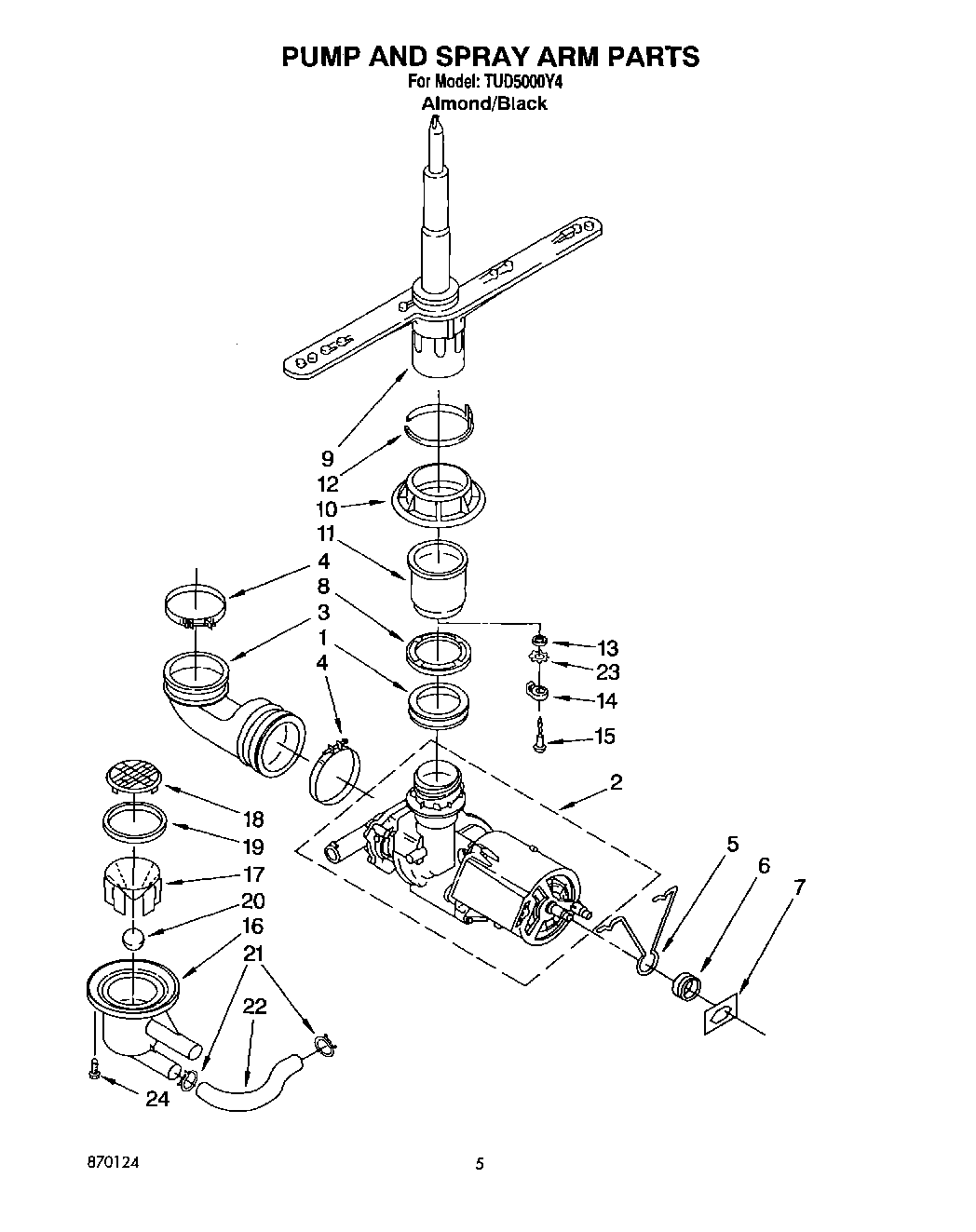 PUMP AND SPRAY ARM PARTS
For Model: TUD5000Y4
Almond/Black

9
12
10
11
4
8
3
1
4
13
23
14
15
2
18
19
17
20
16
21
22
24
5
6
7

870124

5