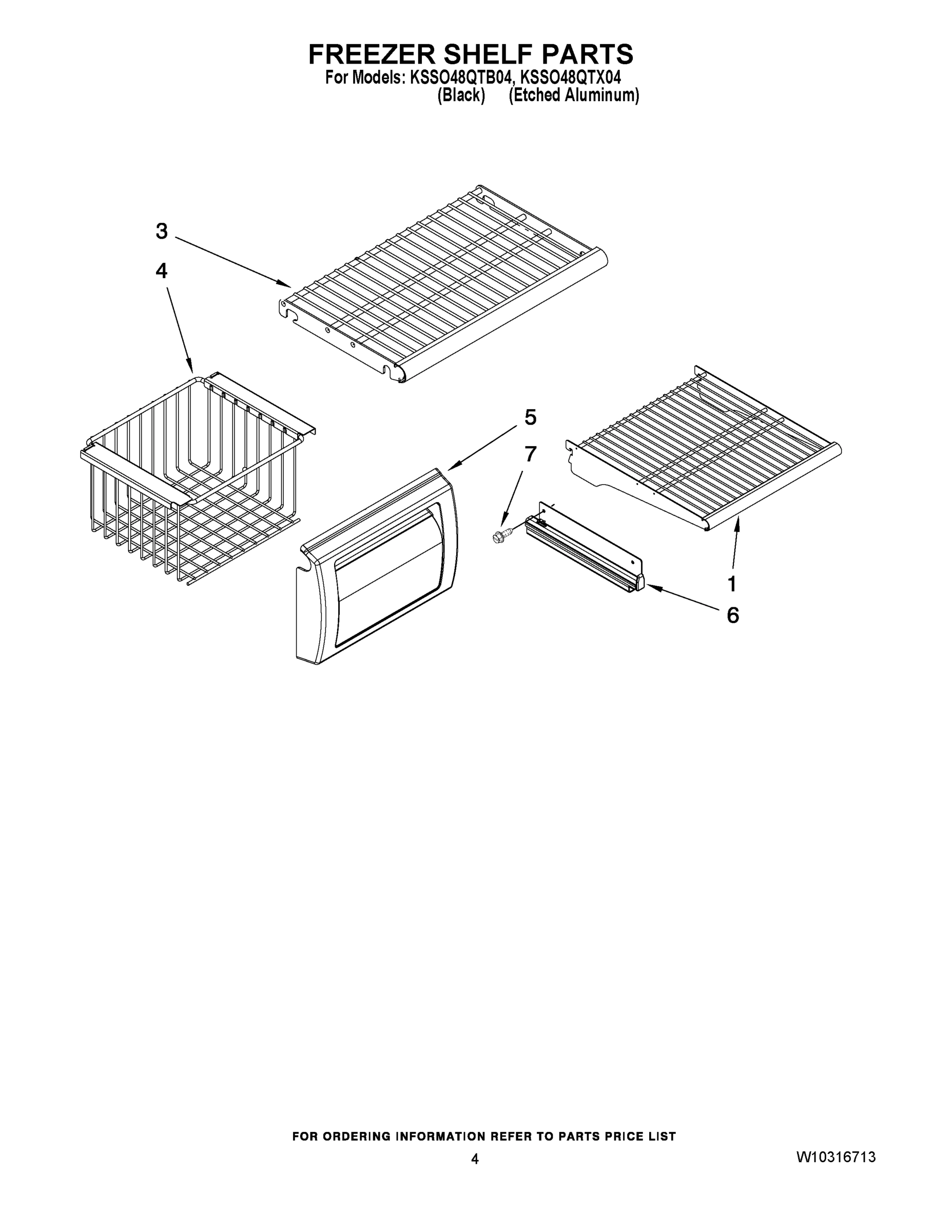 FREEZER SHELF PARTS
For Models: KSSO48QTB04, KSSO48QTX04
(Black) (Etched Aluminum)

3
4
5
7
1
6

FOR ORDERING INFORMATION REFER TO PARTS PRICE LIST
4
W10316713