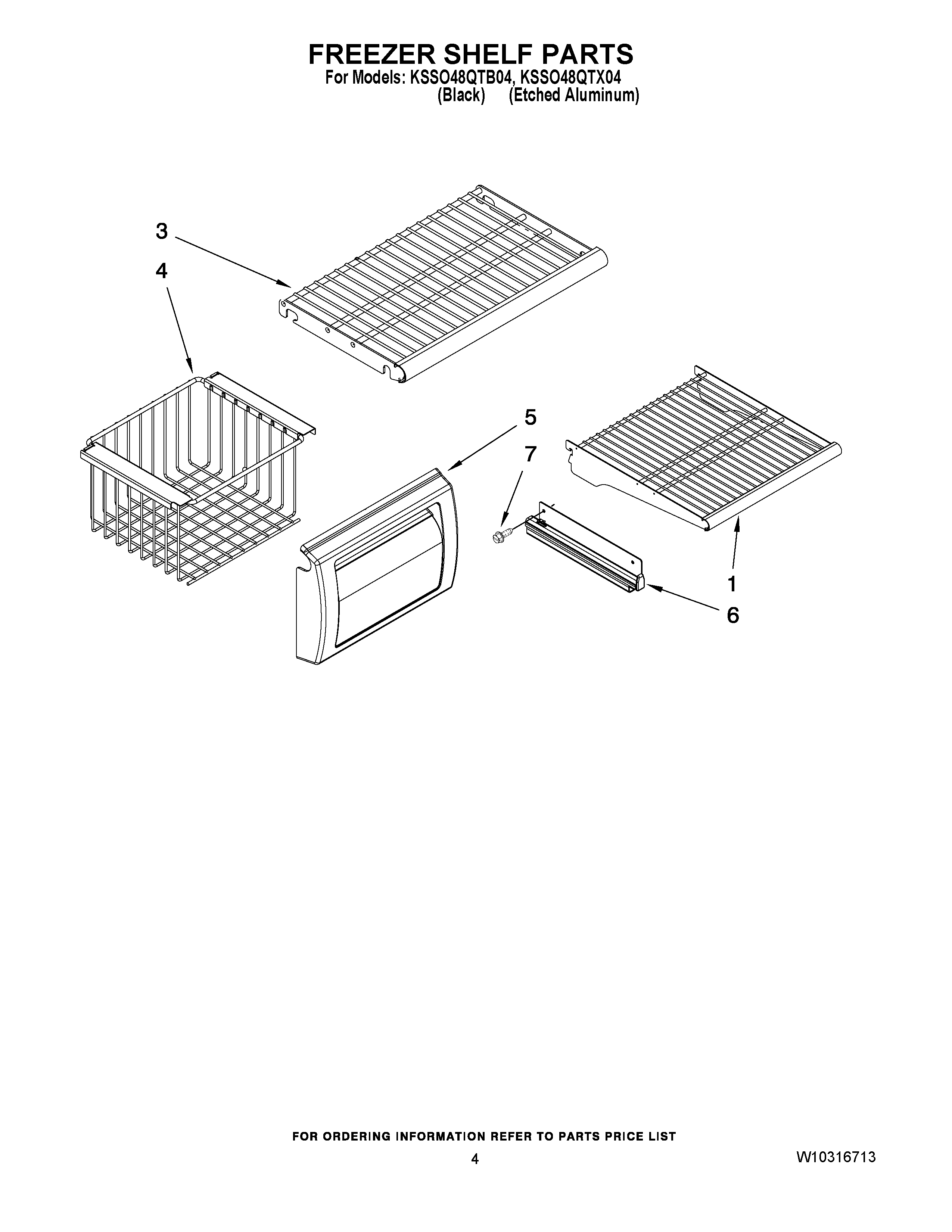 FREEZER SHELF PARTS
For Models: KSSO48QTB04, KSSO48QTX04
(Black) (Etched Aluminum)

3
4
5
7
1
6

FOR ORDERING INFORMATION REFER TO PARTS PRICE LIST
4
W10316713