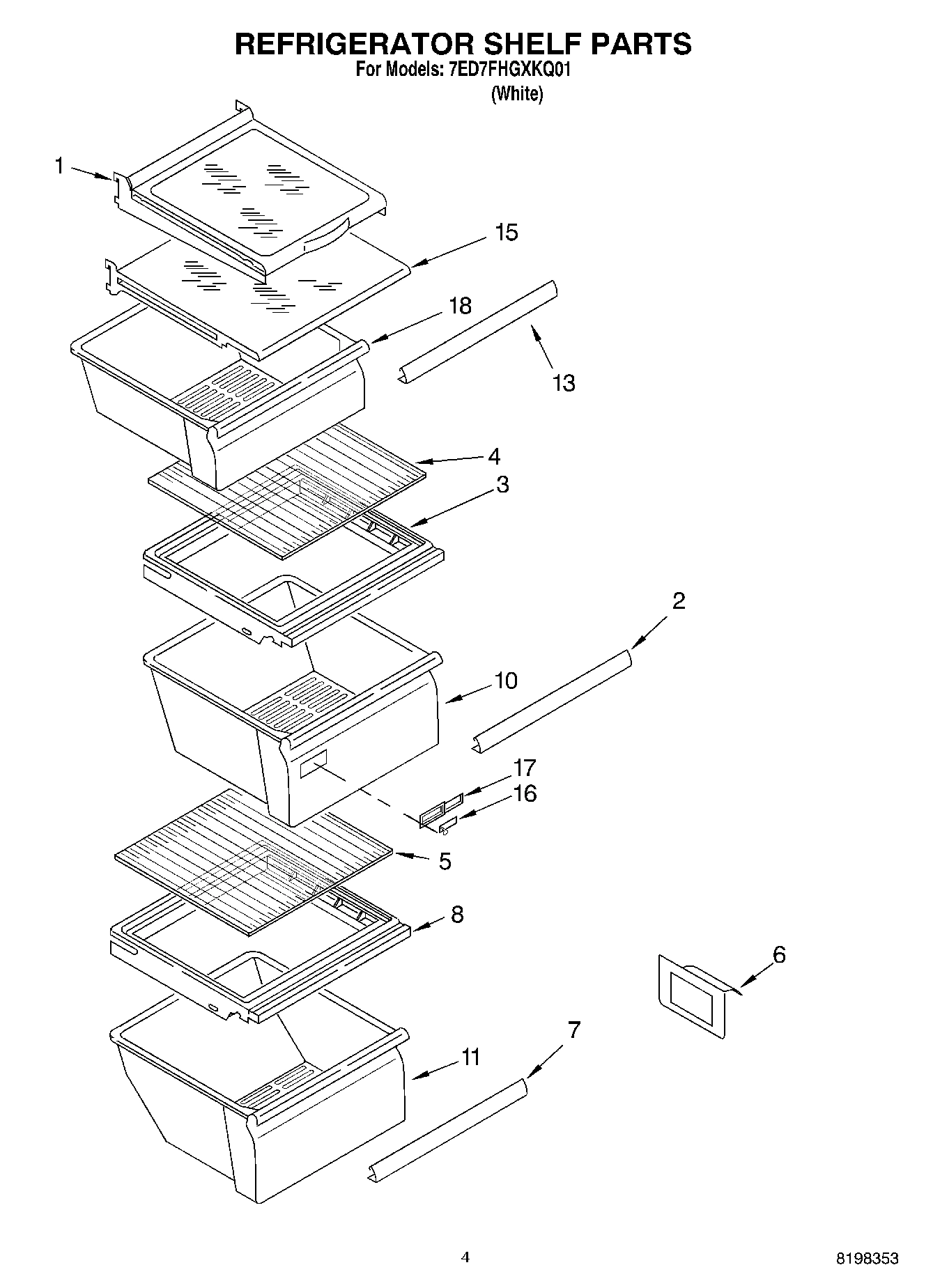 REFRIGERATOR SHELF PARTS
For Models: 7ED7FHGXKQ01
(White)

1
15
18
13
4
3
2
10
17
16
5
8
6
7
11

4

8198353