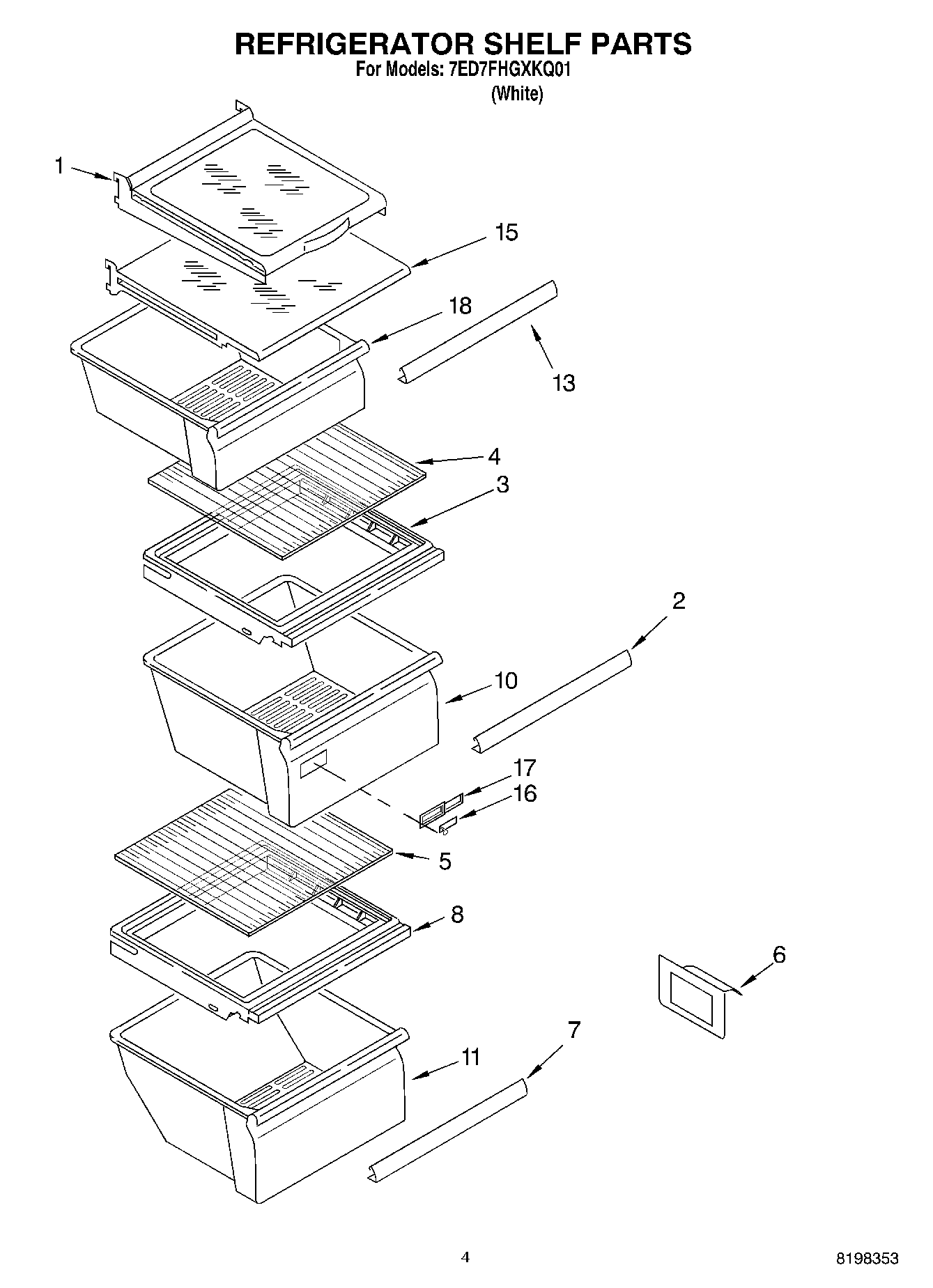 REFRIGERATOR SHELF PARTS
For Models: 7ED7FHGXKQ01
(White)

1
15
18
13
4
3
2
10
17
16
5
8
6
7
11

4
8198353