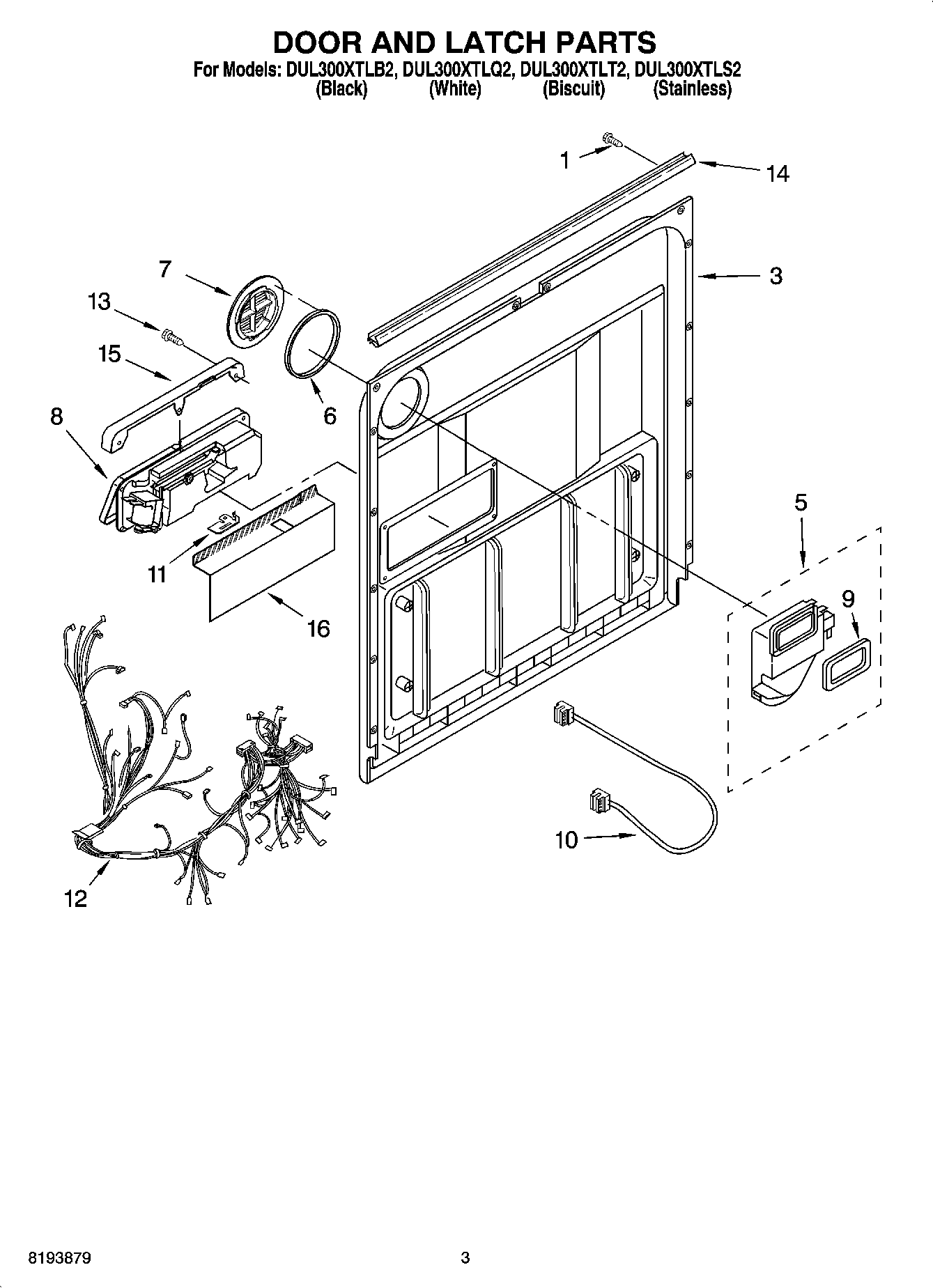 DOOR AND LATCH PARTS

For Models: DUL300XTLB2, DUL300XTLQ2, DUL300XTLT2, DUL300XTLS2
(Black) (White) (Biscuit) (Stainless)

1
14
3
7
13
15
6
8
5
9
11
16
10
12

8193879
3