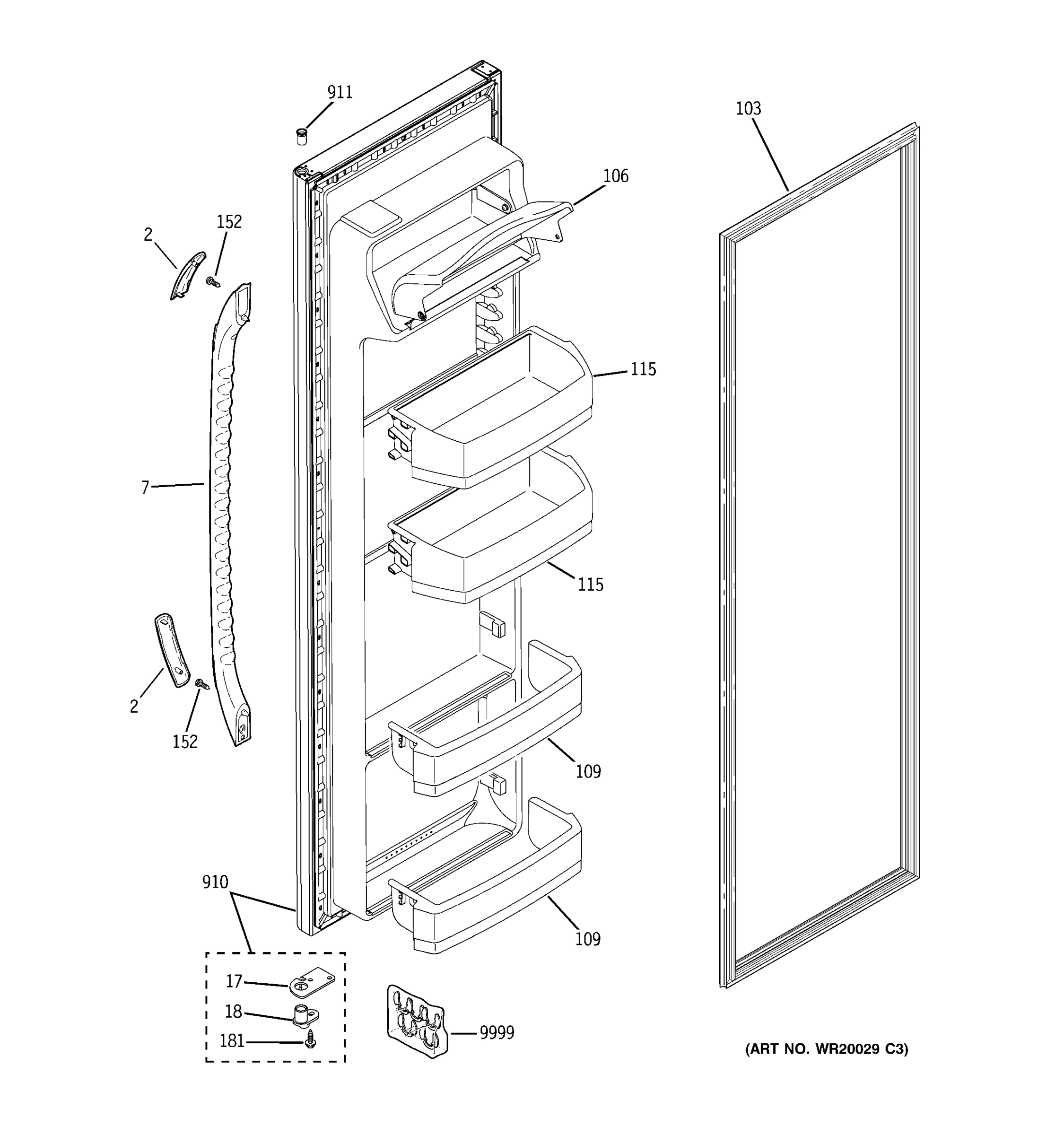 911

103

106

152

2

115

7

115

2

152

109

910

109

17

18

181

9999

(ART NO. WR20029 C3)