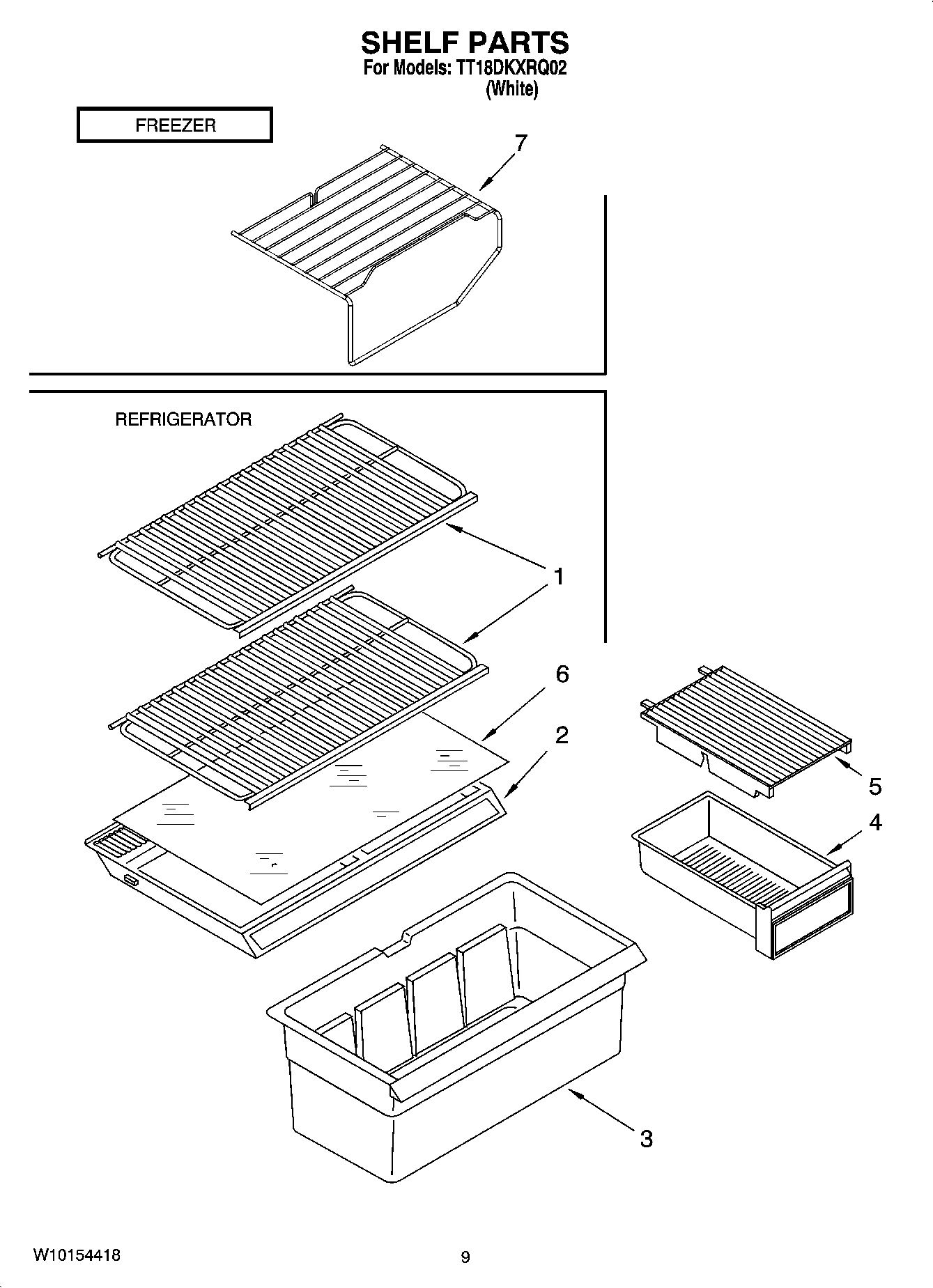 SHELF PARTS
For Models: TT18DKXRQ02
(White)

FREEZER

7

REFRIGERATOR

1

6

2

5

4

3

W10154418

9