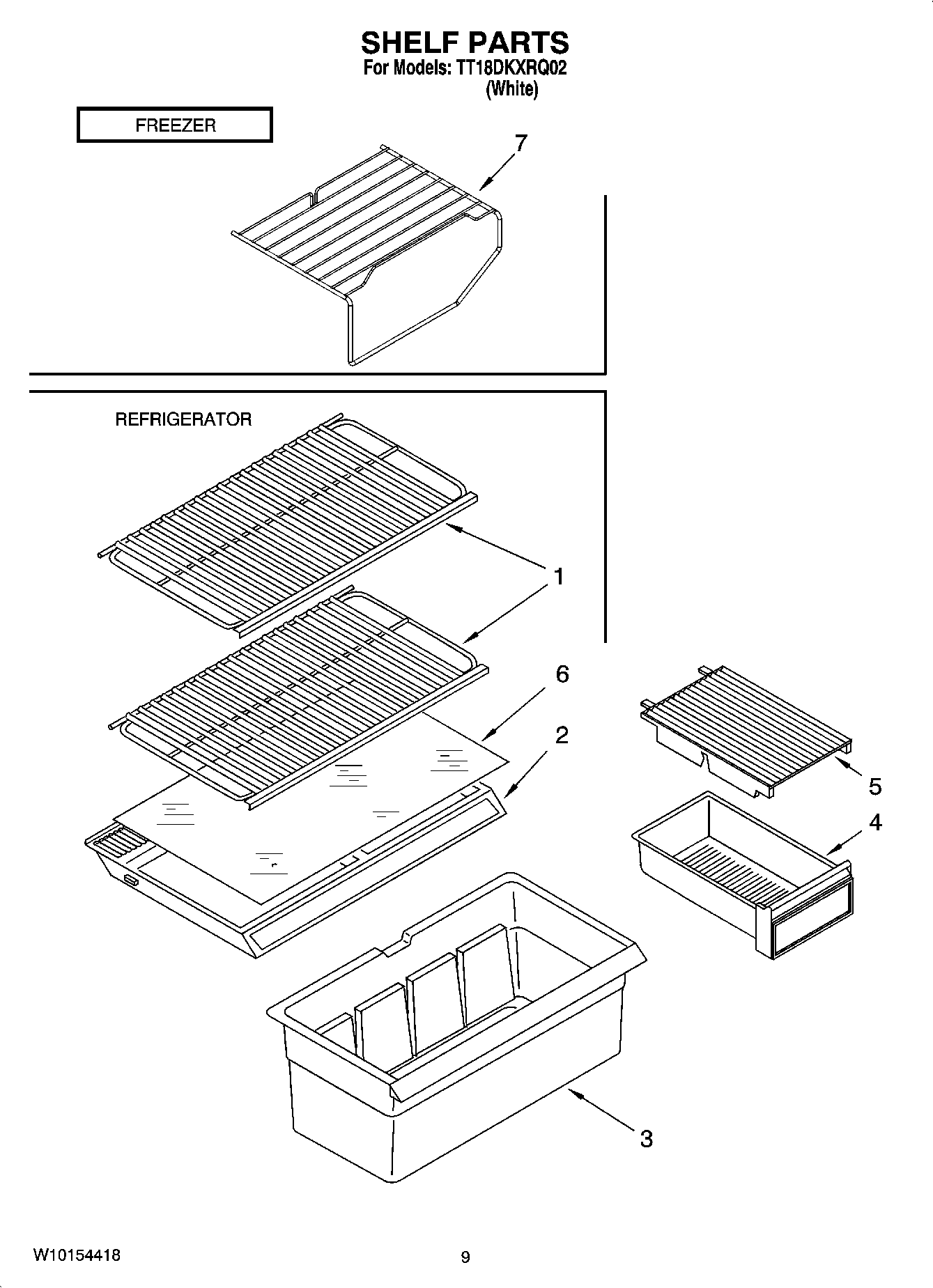 SHELF PARTS
For Models: TT18DKXRQ02
(White)

FREEZER

7

REFRIGERATOR

1

6

2

5

4

3

W10154418

9