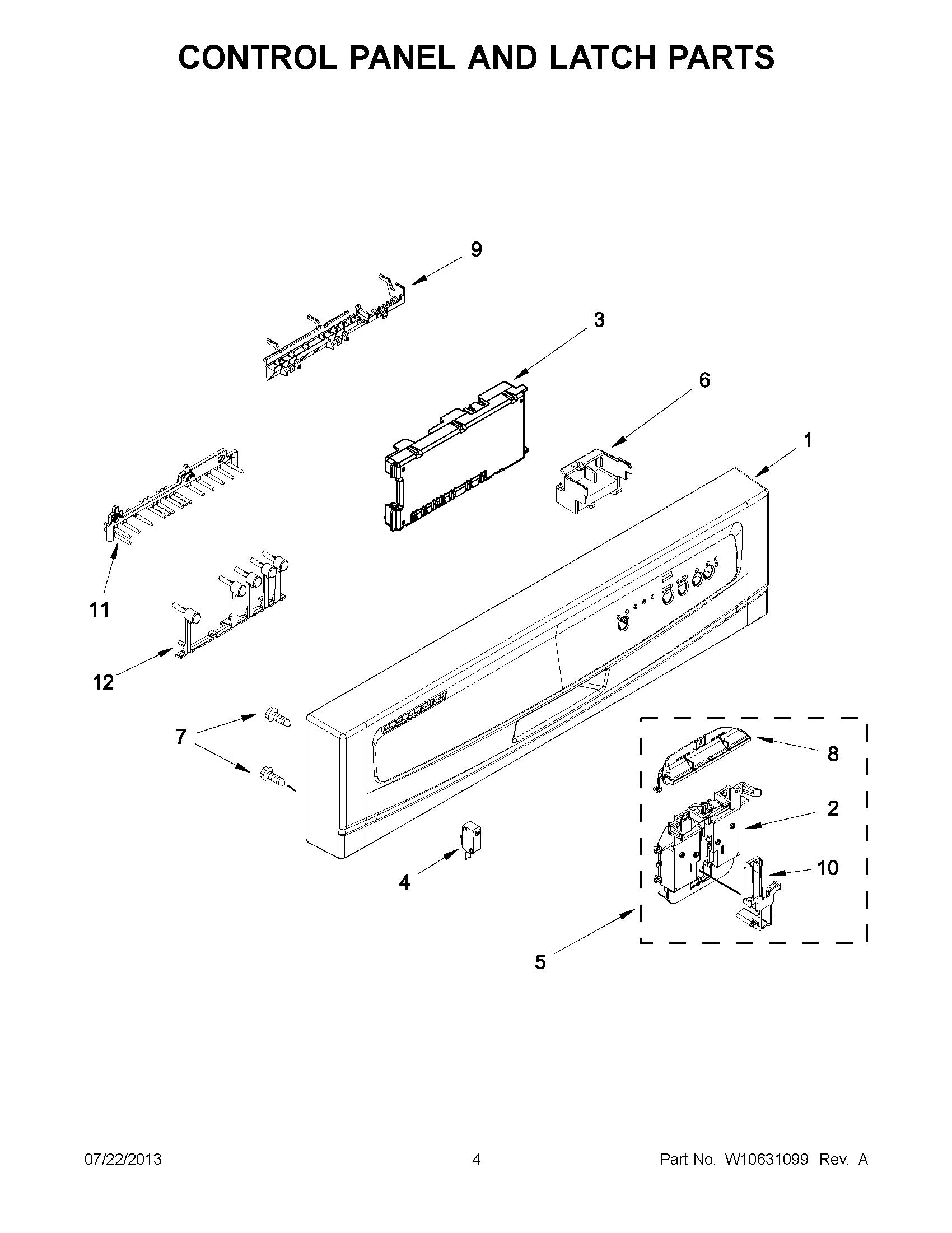 CONTROL PANEL AND LATCH PARTS

9

3

6

1

11

12

7

8

2

10

4

5

07/22/2013

4

Part No. W10631099 Rev. A