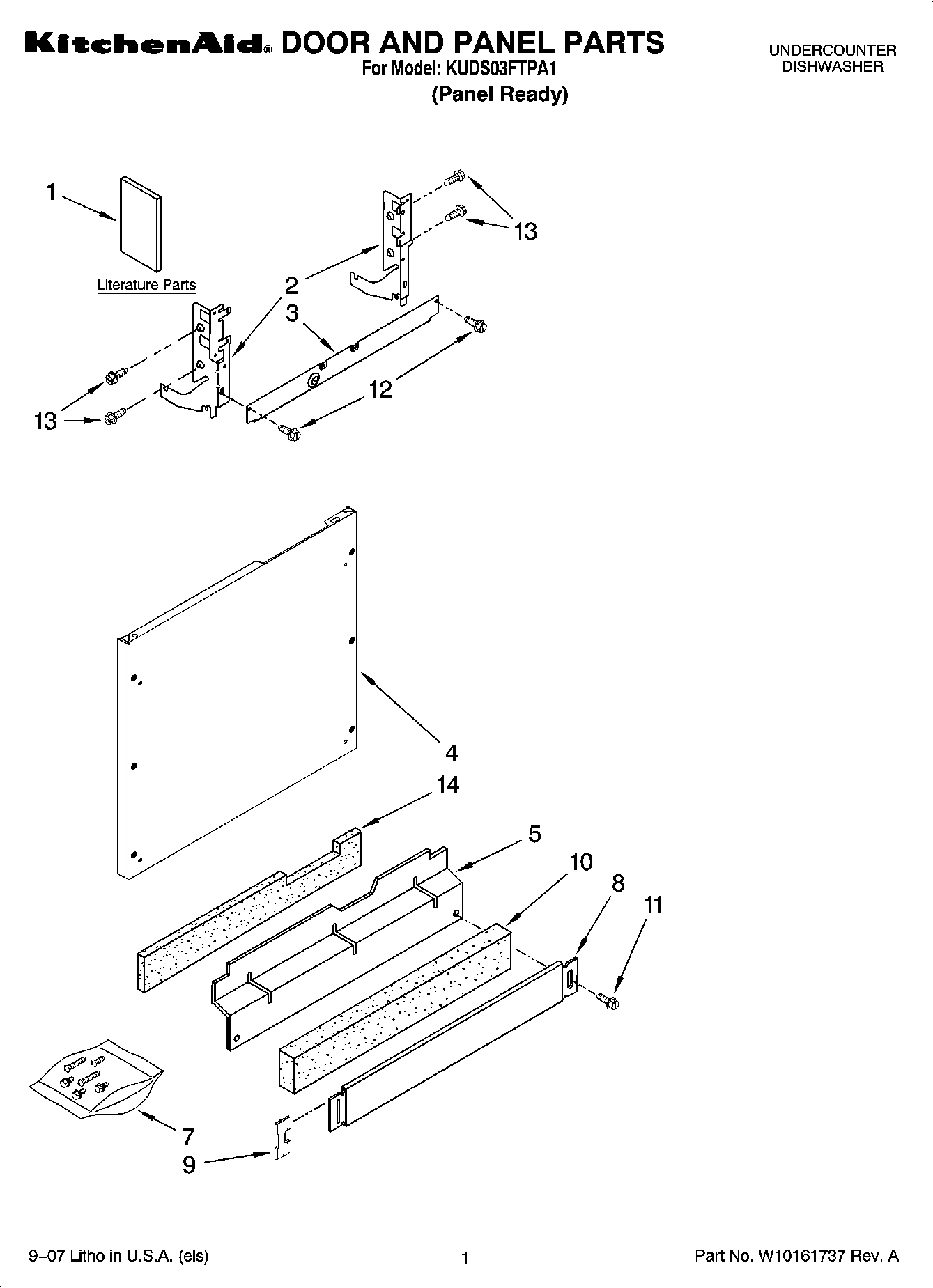 KitchenAid® DOOR AND PANEL PARTS
For Model: KUDS03FTPA1
(Panel Ready)

UNDERCOUNTER
DISHWASHER

1

Literature Parts

13

2

3

12

13

4

14

5

10

8

11

7

9

9–07 Litho in U.S.A. (els)

1

Part No. W10161737 Rev. A