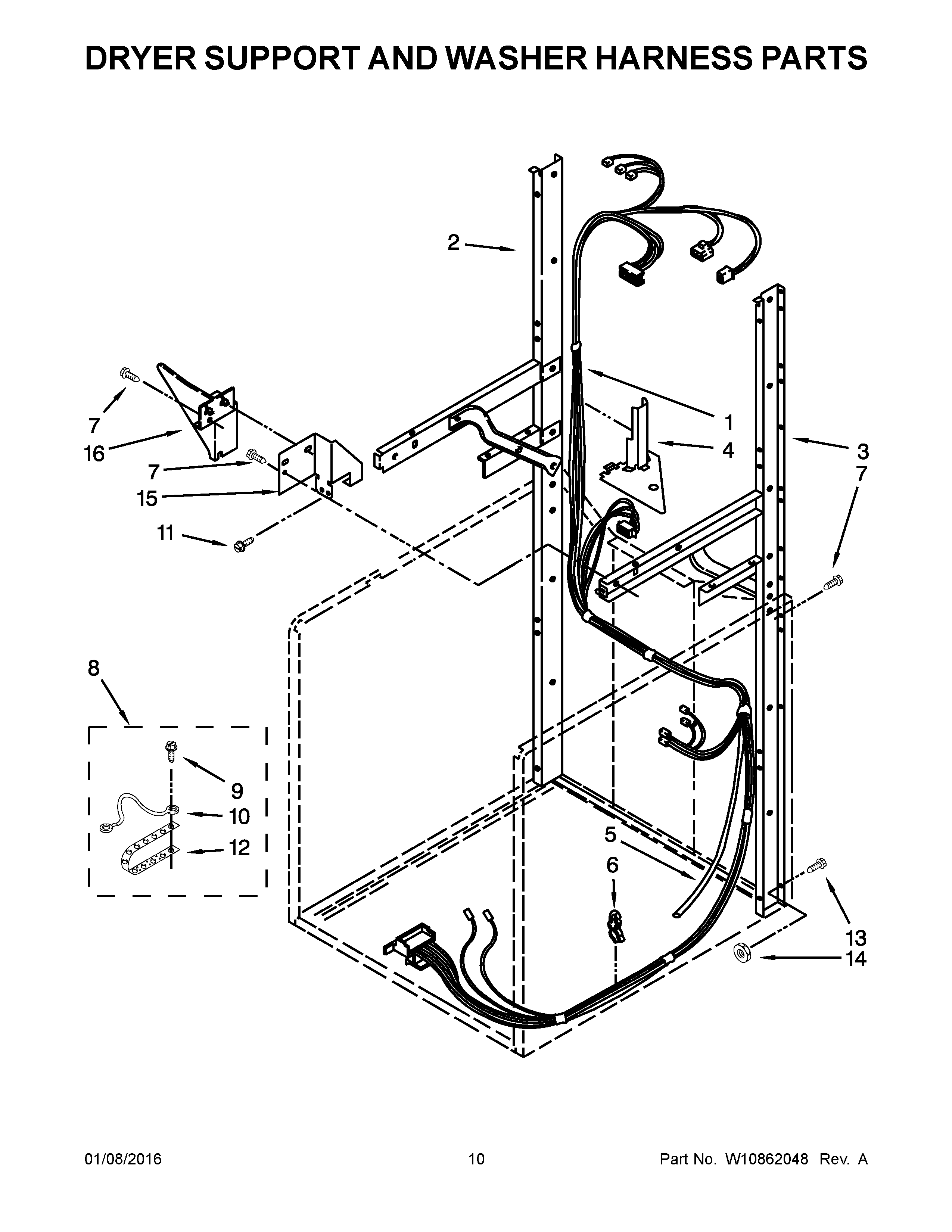 DRYER SUPPORT AND WASHER HARNESS PARTS

2

7

16

7

15

11

1

4

3

7

8

9

10

12

5

6

13

14

01/08/2016 10 Part No. W10862048 Rev. A