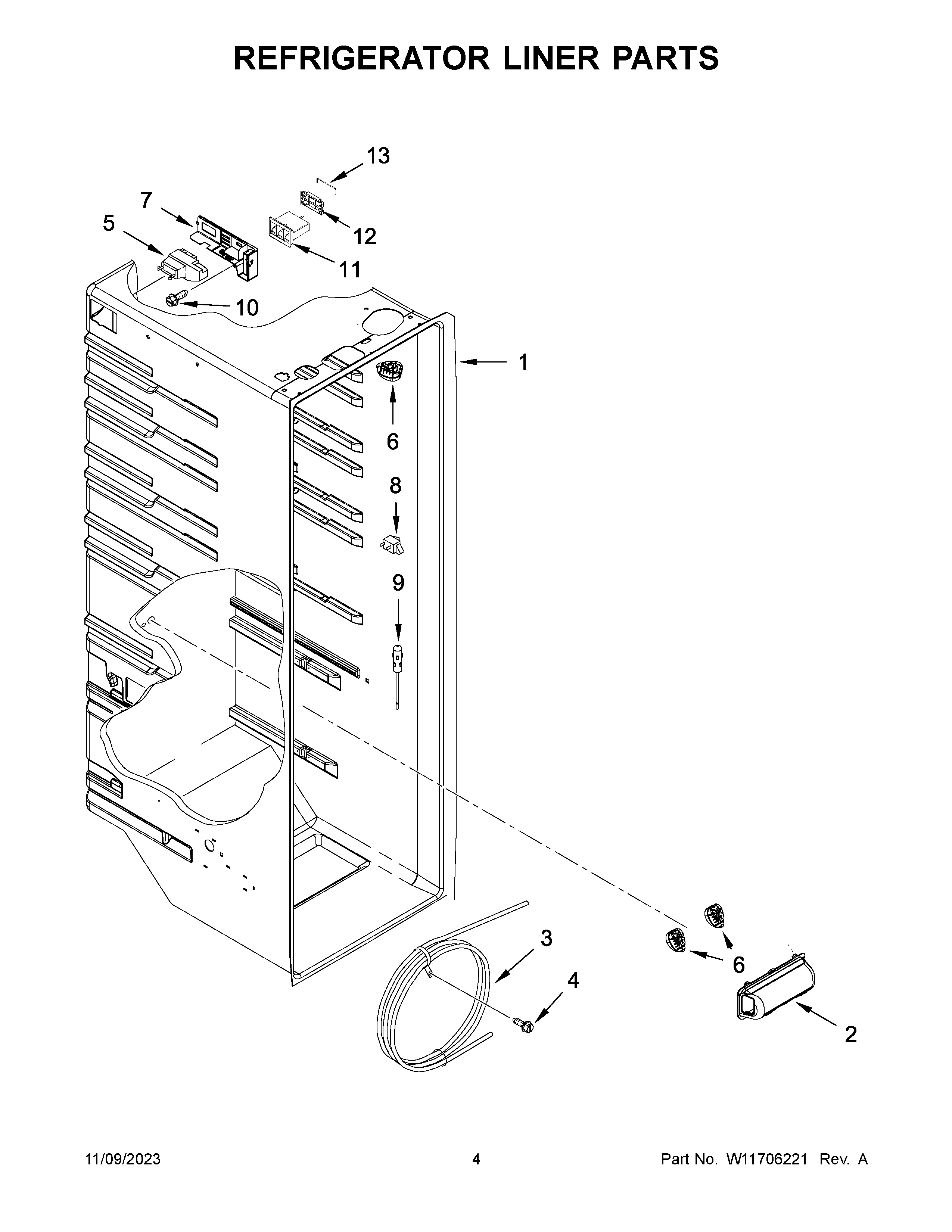 REFRIGERATOR LINER PARTS

13
7
5
12
11
10
1
6
8
9
3
4
6
2

11/09/2023
4
Part No. W11706221 Rev. A