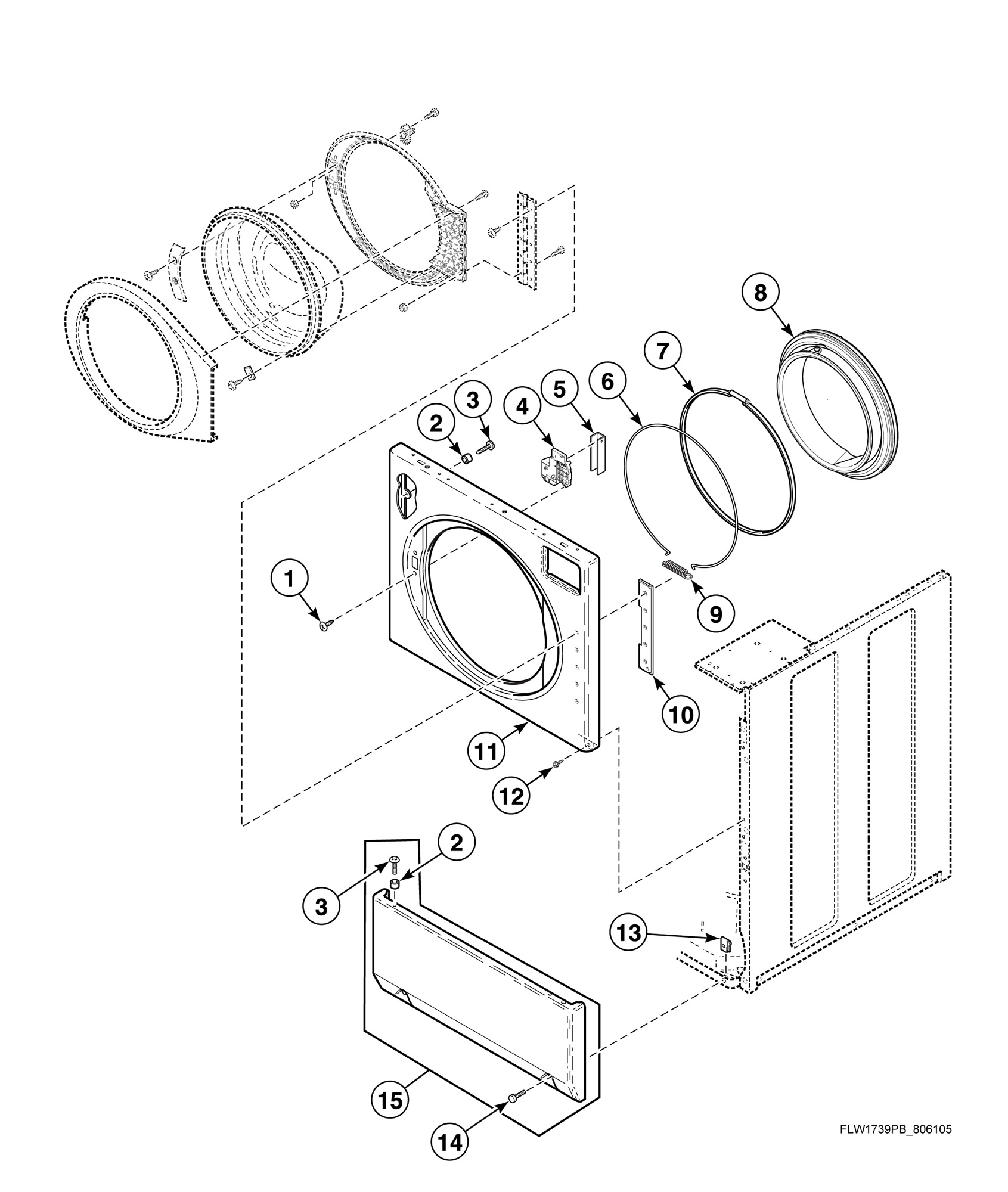 8
7
6
5
4
3
2
1
9
10
11
12
2
3
13
15
14
FLW1739PB_806105